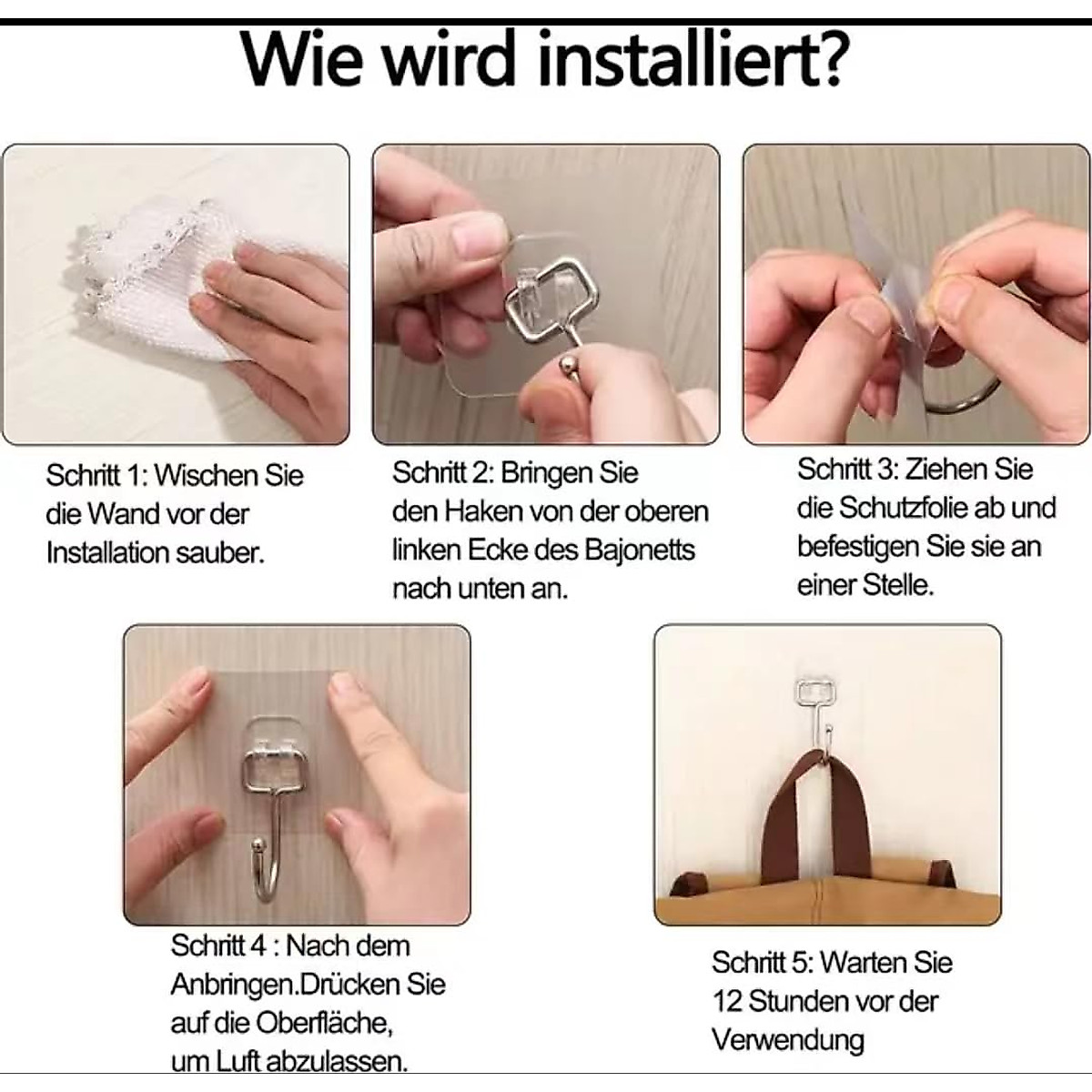 Wie wird installiert?

Schritt 1: Wischen Sie die Wand vor der Installation sauber.

Schritt 2: Bringen Sie den Haken von der oberen linken Ecke des Bajonetts nach unten an.

Schritt 3: Ziehen Sie die Schutzfolie ab und befestigen Sie sie an einer Stelle.

Schritt 4 : Nach dem Anbringen.Drücken Sie auf die Oberfläche, um Luft abzulassen.

Schritt 5: Warten Sie 12 Stunden vor der Verwendung