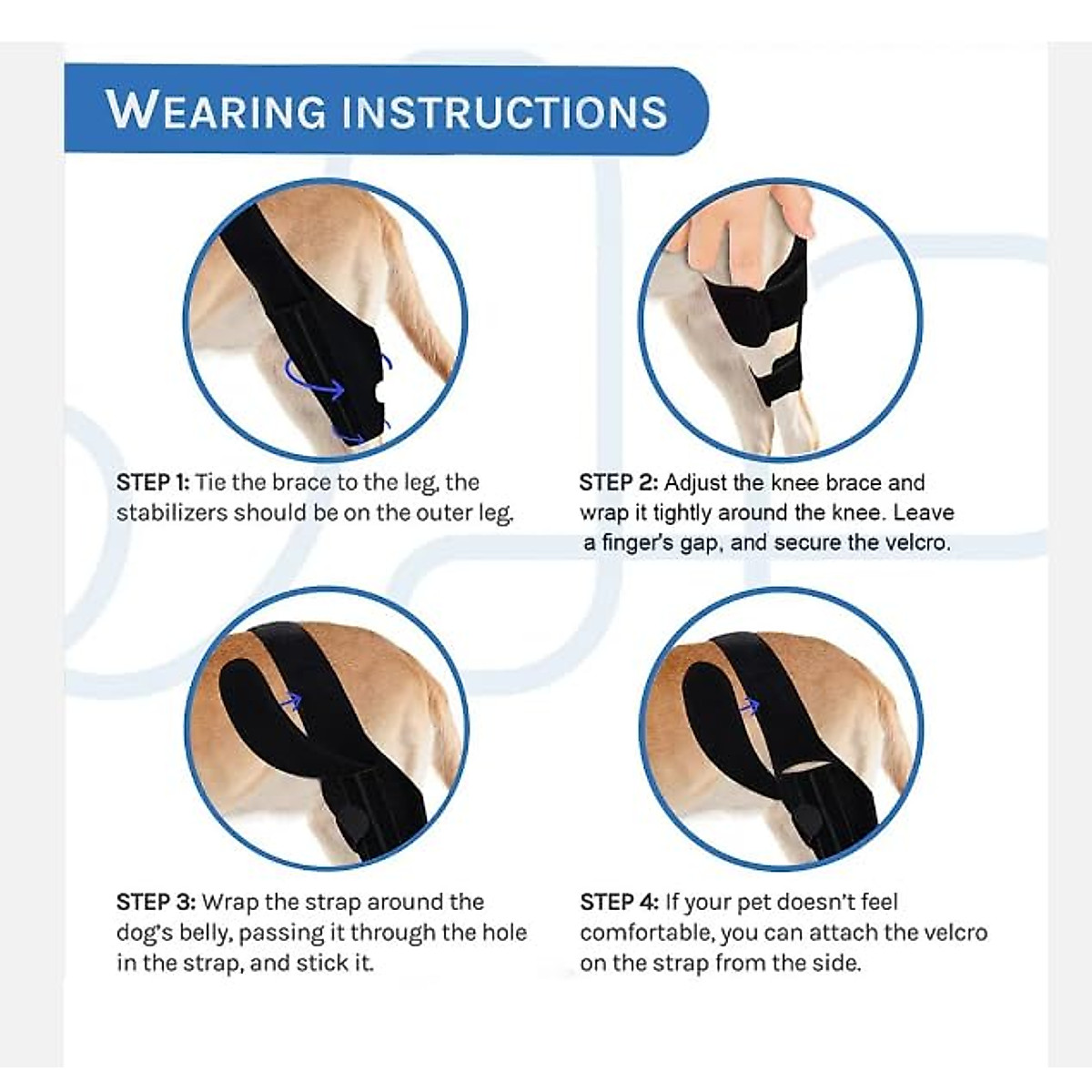 WEARING INSTRUCTIONS

STEP 1: Tie the brace to the leg, the stabilizers should be on the outer leg.

STEP 2: Adjust the knee brace and wrap it tightly around the knee. Leave a finger's gap, and secure the velcro.

STEP 3: Wrap the strap around the dog's belly, passing it through the hole in the strap, and stick it.

STEP 4: If your pet doesn't feel comfortable, you can attach the velcro on the strap from the side.