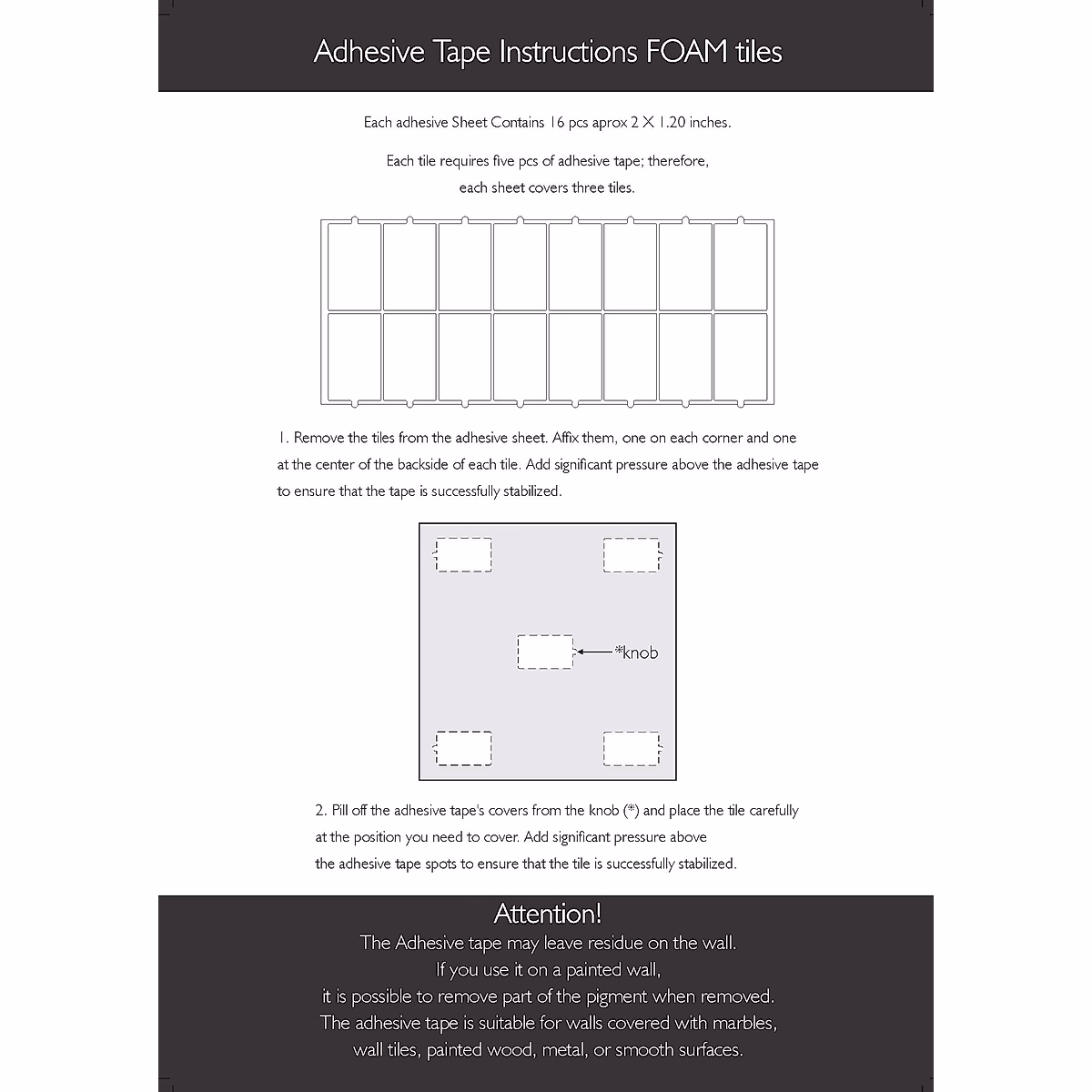 Adhesive Tape Instructions FOAM tiles

Each adhesive Sheet Contains 16 pcs aprox 2 X 1.20 inches.

Each tile requires five pcs of adhesive tape; therefore, each sheet covers three tiles.

1. Remove the tiles from the adhesive sheet. Affix them, one on each corner and one at the center of the backside of each tile. Add significant pressure above the adhesive tape to ensure that the tape is successfully stabilized.

*knob

2. Pill off the adhesive tape's covers from the knob (*) and place the tile carefully at the position you need to cover. Add significant pressure above the adhesive tape spots to ensure that the tile is successfully stabilized.

Attention!
The Adhesive tape may leave residue on the wall.
If you use it on a painted wall,
it is possible to remove part of the pigment when removed.
The adhesive tape is suitable for walls covered with marbles,
wall tiles, painted wood, metal, or smooth surfaces.