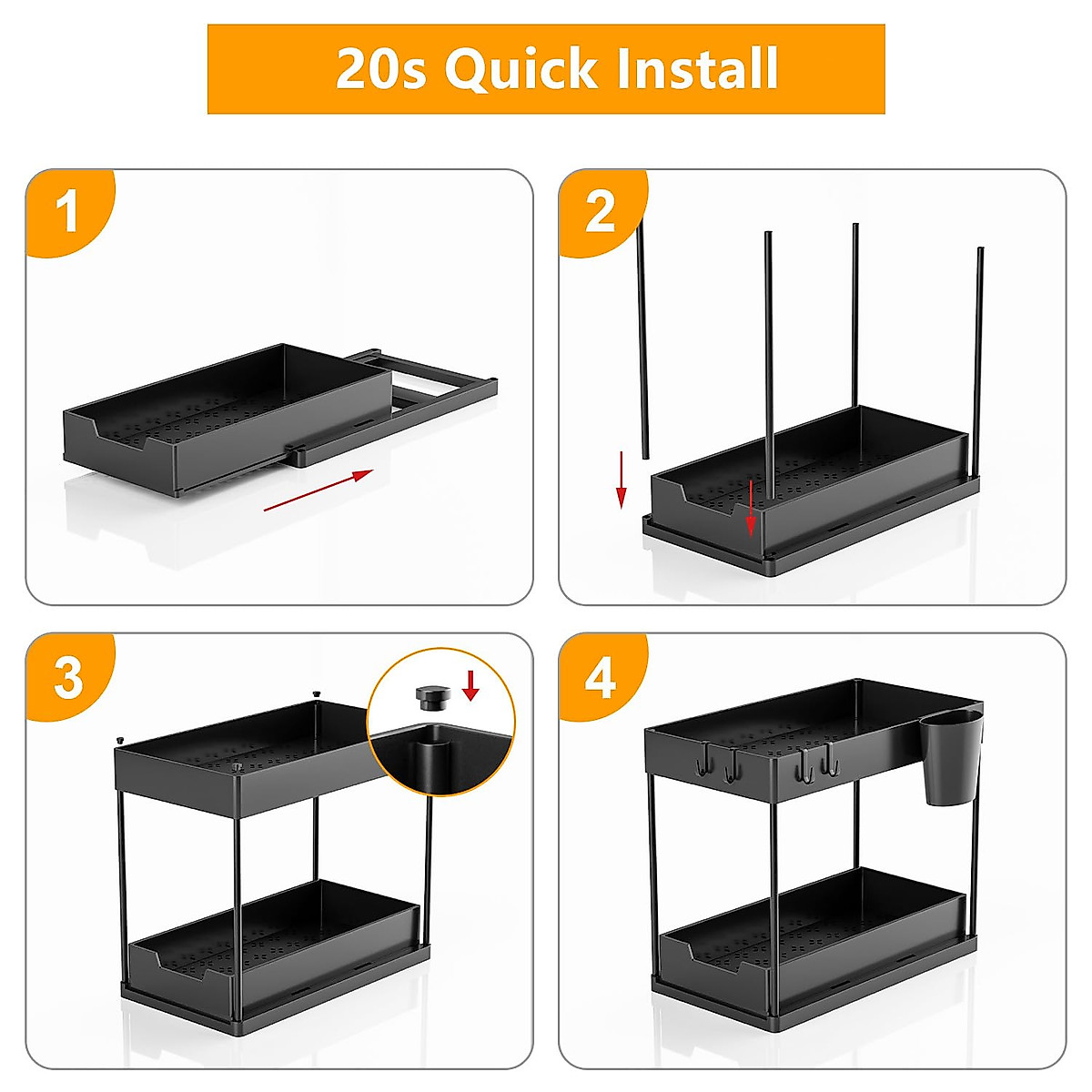 20s Quick Install

1

2

3

4