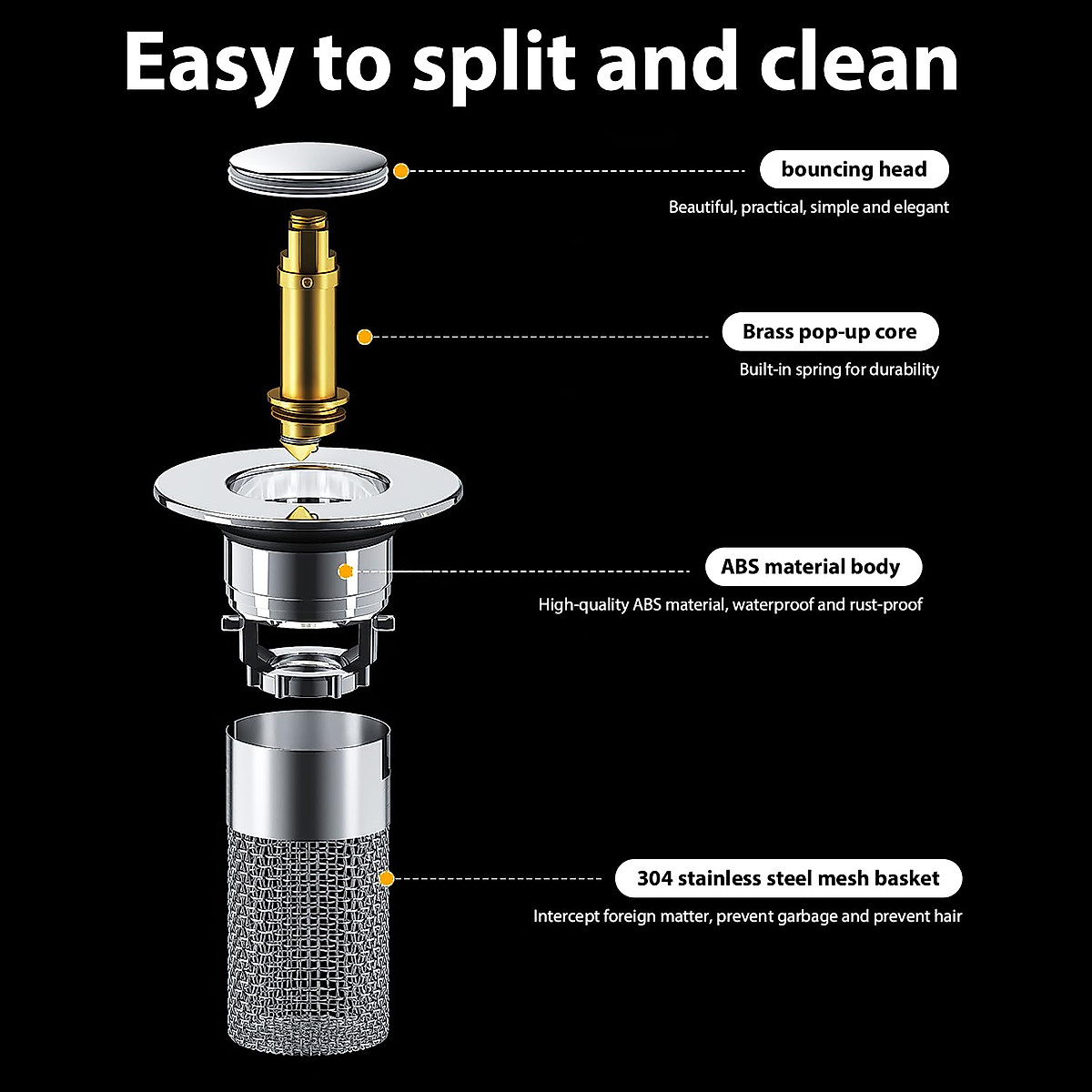 Easy to split and clean

bouncing head

Beautiful, practical, simple and elegant

Brass pop-up core

Built-in spring for durability

ABS material body

High-quality ABS material, waterproof and rust-proof

304 stainless steel mesh basket

Intercept foreign matter, prevent garbage and prevent hair