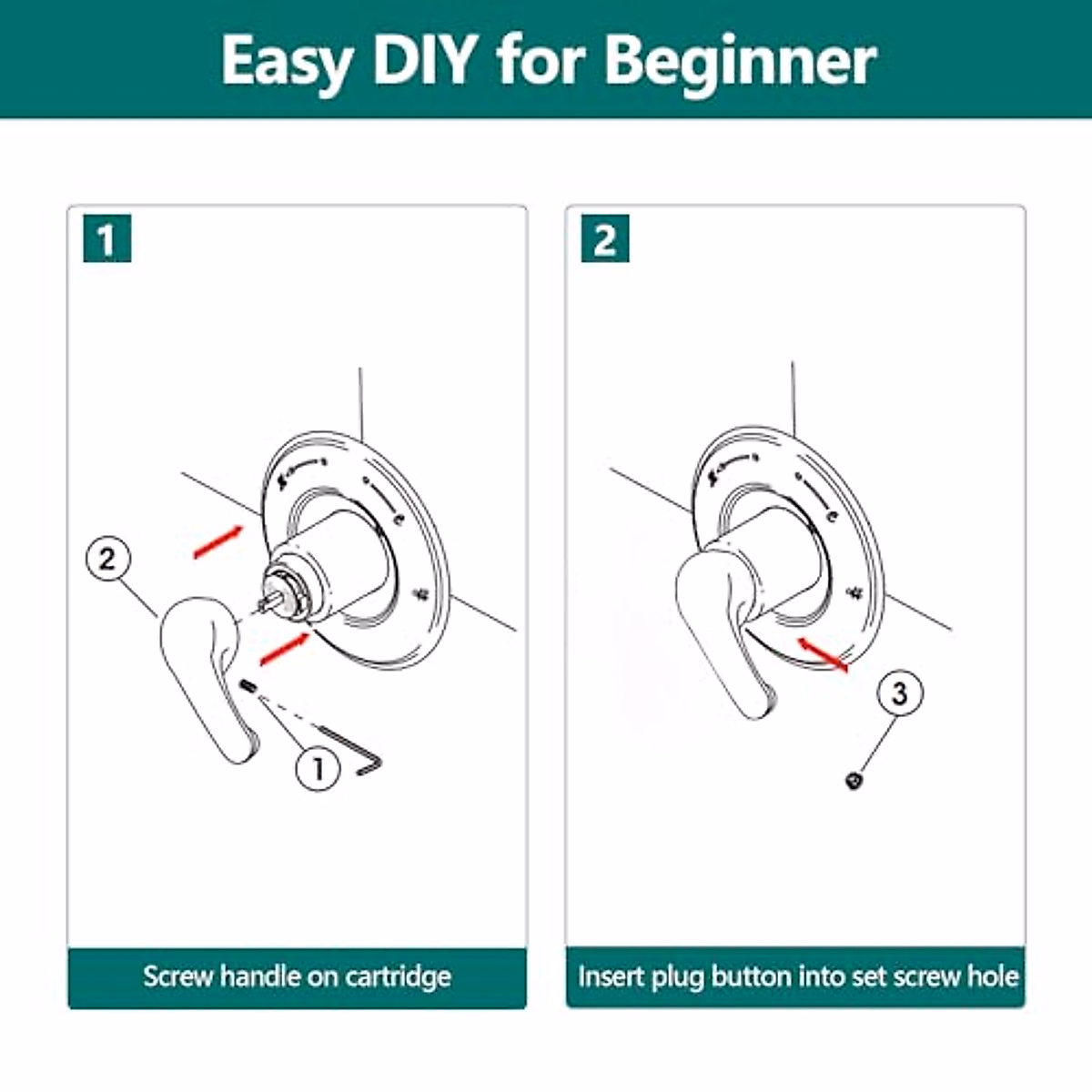 Easy DIY for Beginner

1

2

1

Screw handle on cartridge

2

3

Insert plug button into set screw hole