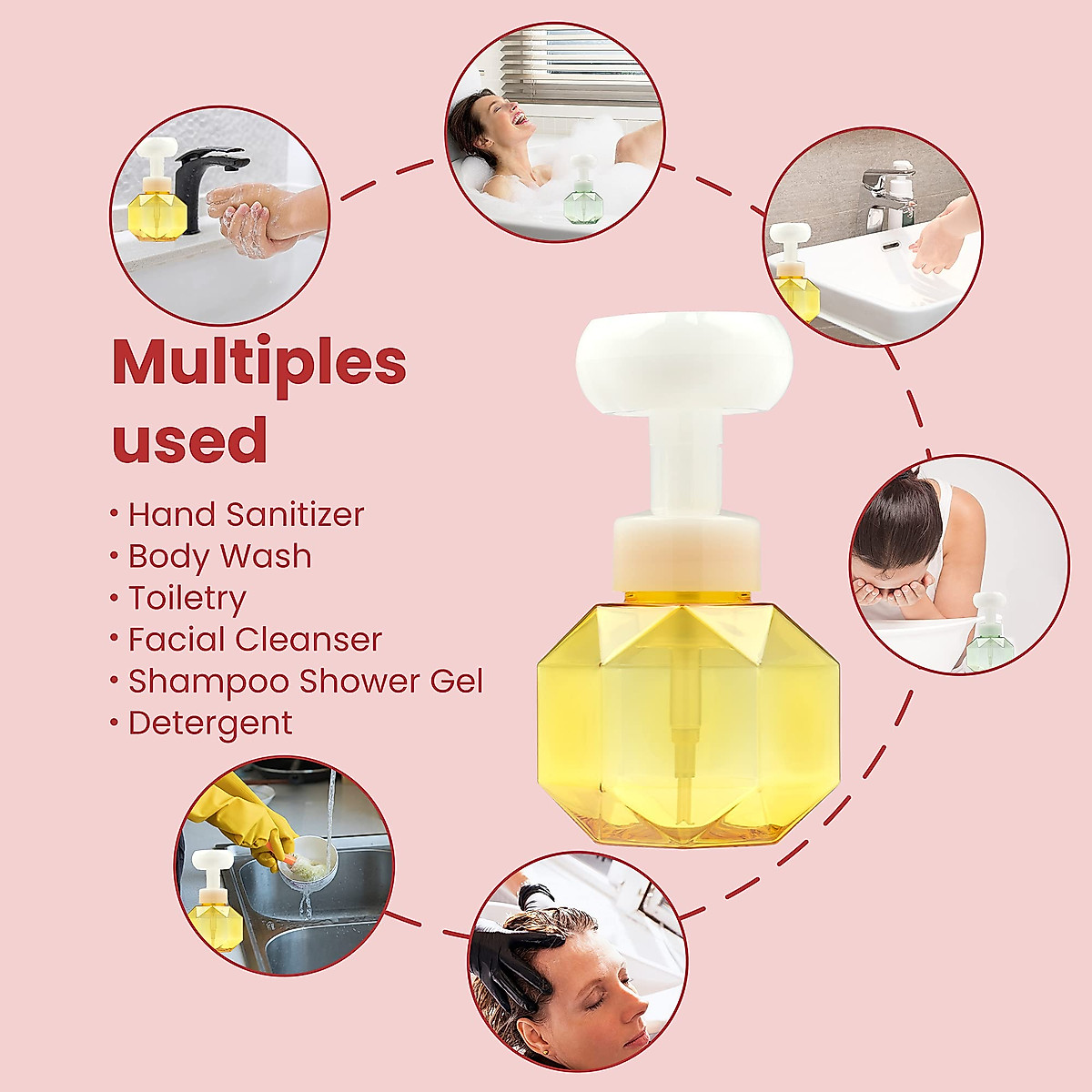 Multiples used

• Hand Sanitizer
• Body Wash
• Toiletry
• Facial Cleanser
• Shampoo Shower Gel
• Detergent