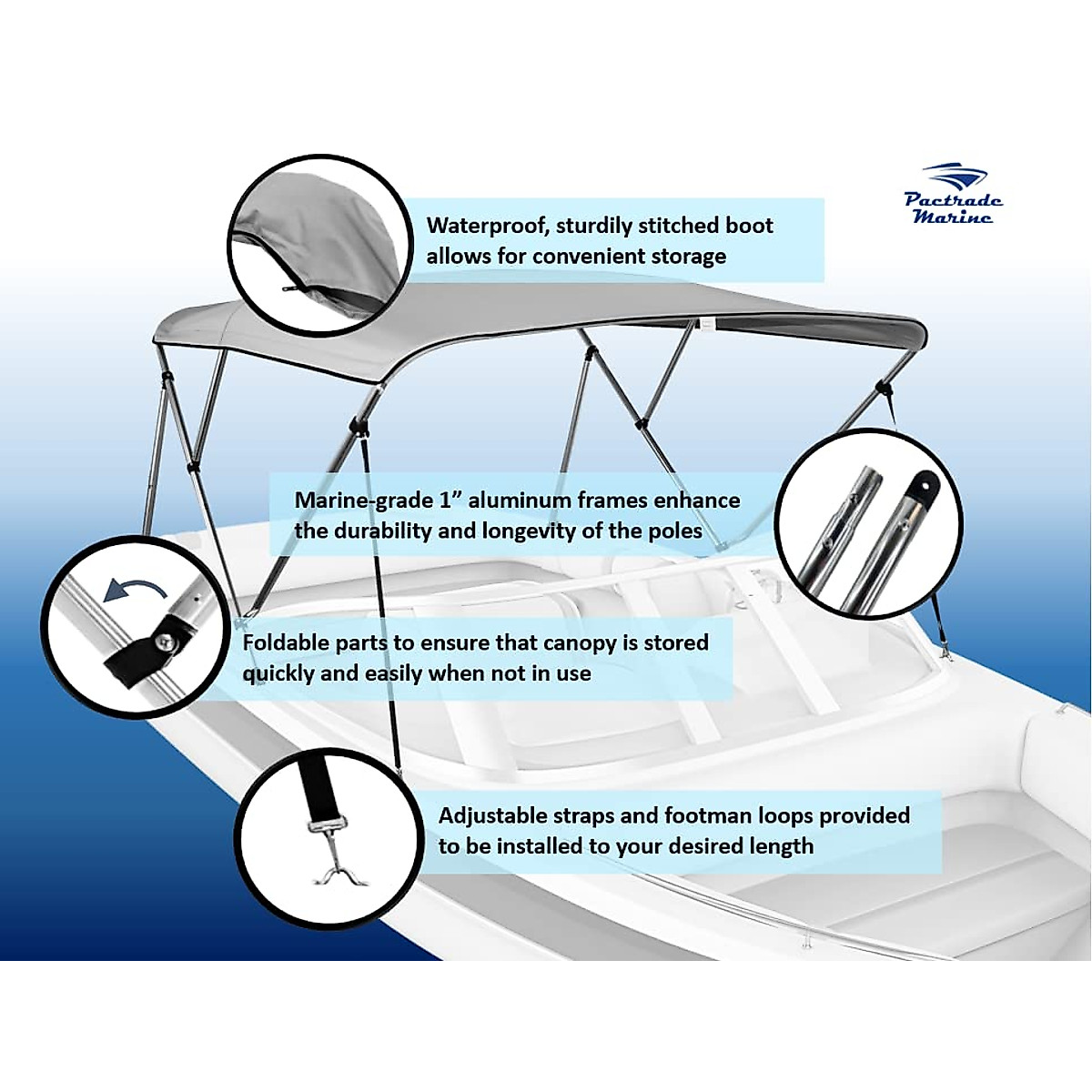 Pactrade Marine

Waterproof, sturdily stitched boot allows for convenient storage

Marine-grade 1” aluminum frames enhance the durability and longevity of the poles

Foldable parts to ensure that canopy is stored quickly and easily when not in use

Adjustable straps and footman loops provided to be installed to your desired length