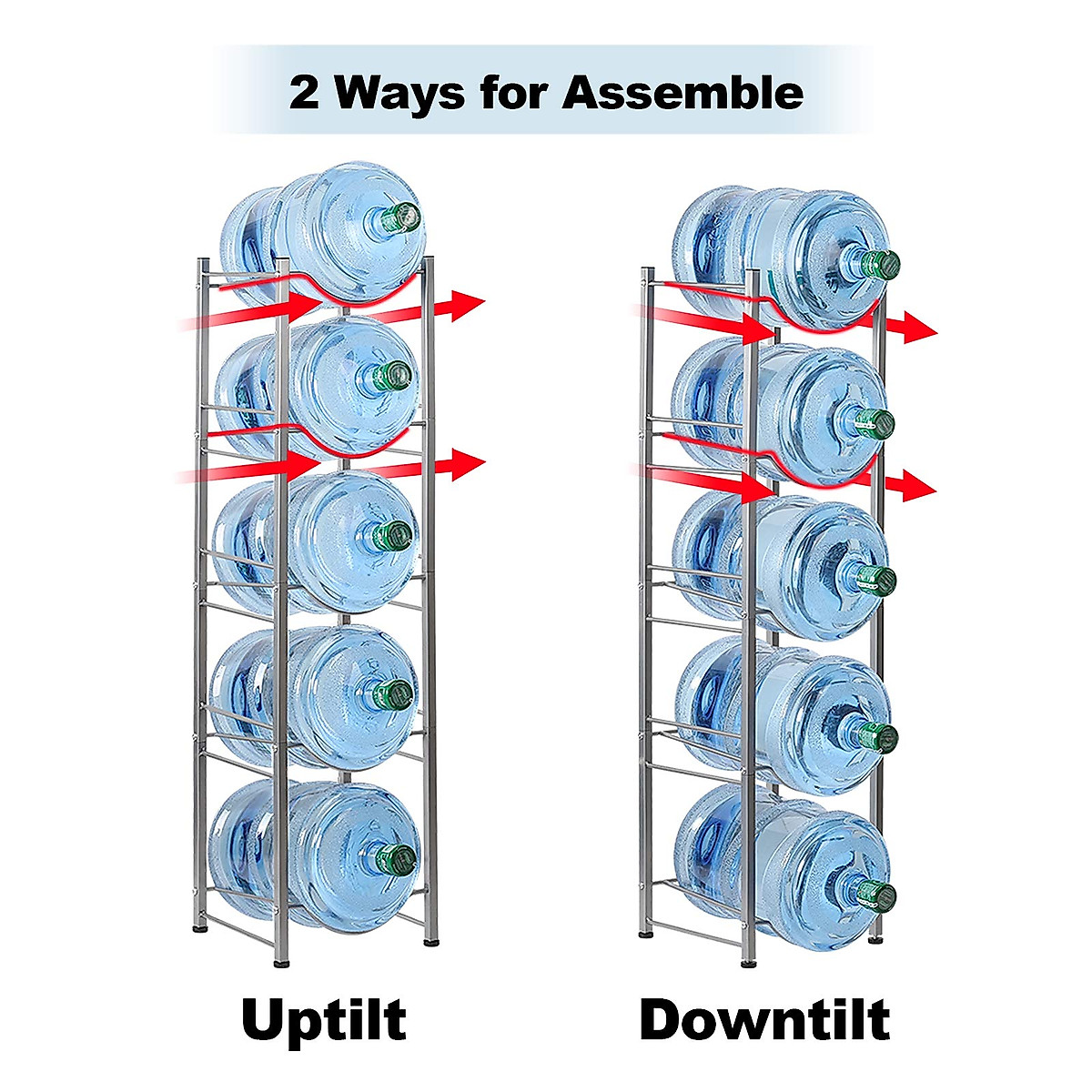 2 Ways for Assemble

Uptilt

Downtilt