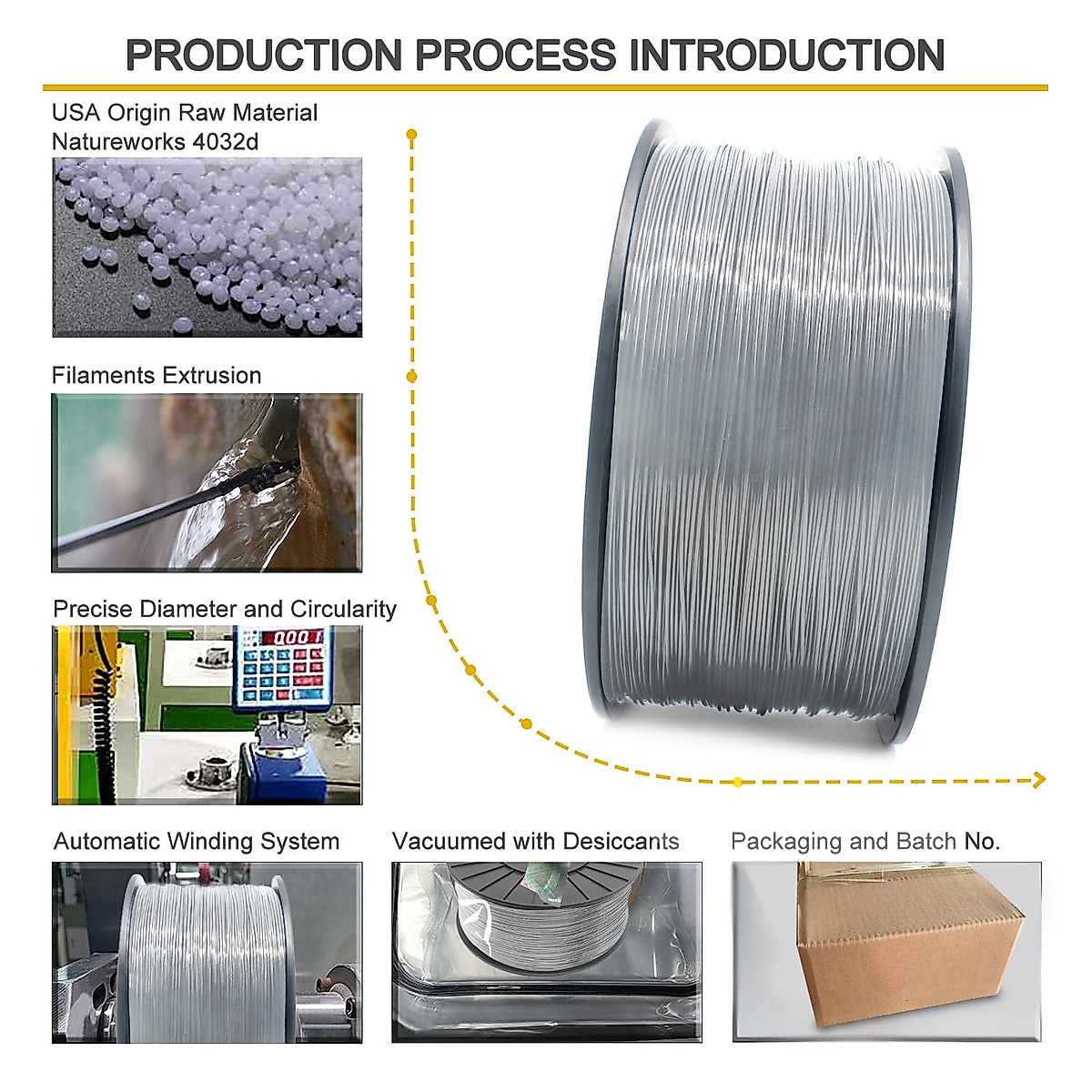 PRODUCTION PROCESS INTRODUCTION

USA Origin Raw Material Natureworks 4032d

Filaments Extrusion

Precise Diameter and Circularity

000

Automatic Winding System

Vacuumed with Desiccants

Packaging and Batch No.