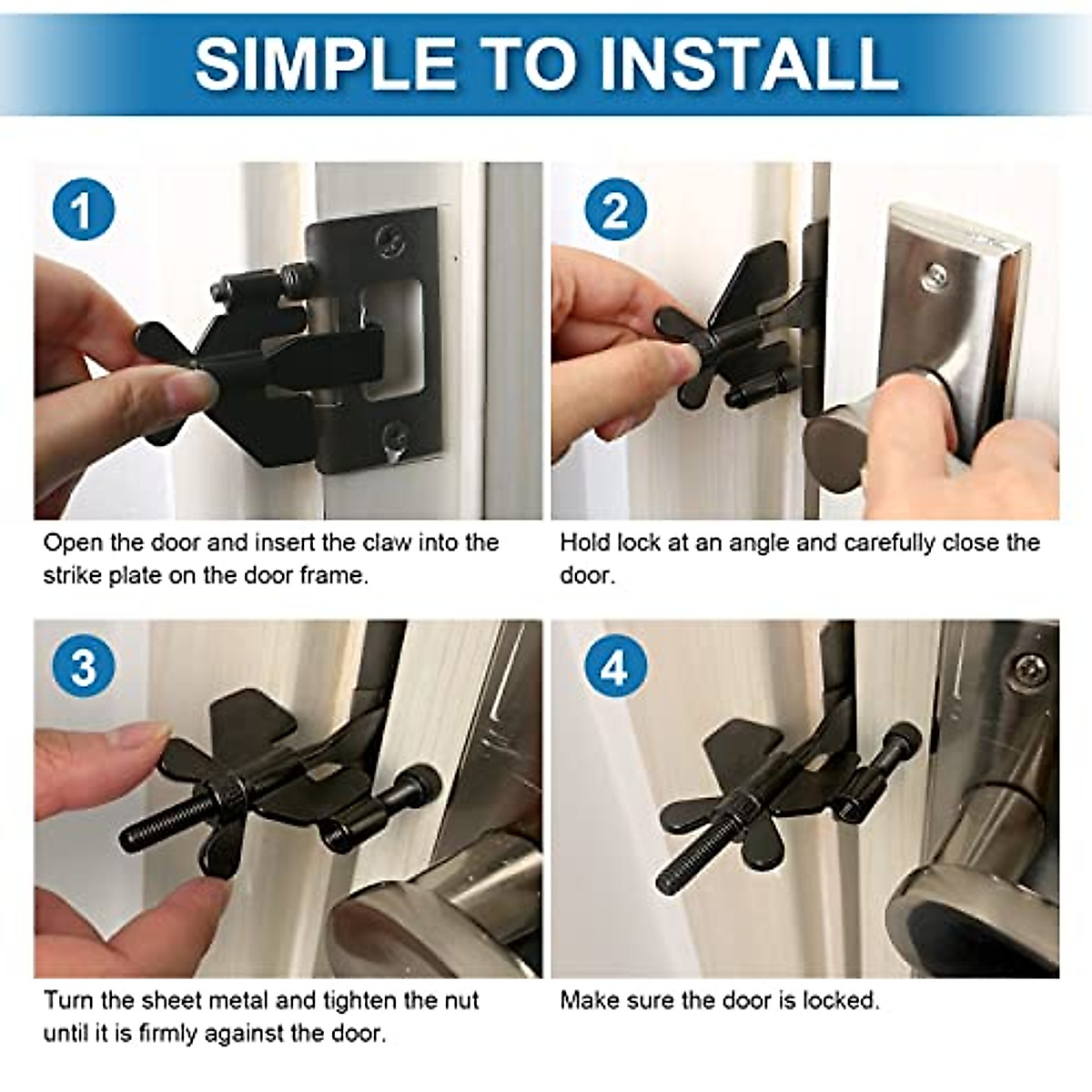 SIMPLE TO INSTALL

1

Open the door and insert the claw into the strike plate on the door frame.

2

Hold lock at an angle and carefully close the door.

3

Turn the sheet metal and tighten the nut until it is firmly against the door.

4

Make sure the door is locked.