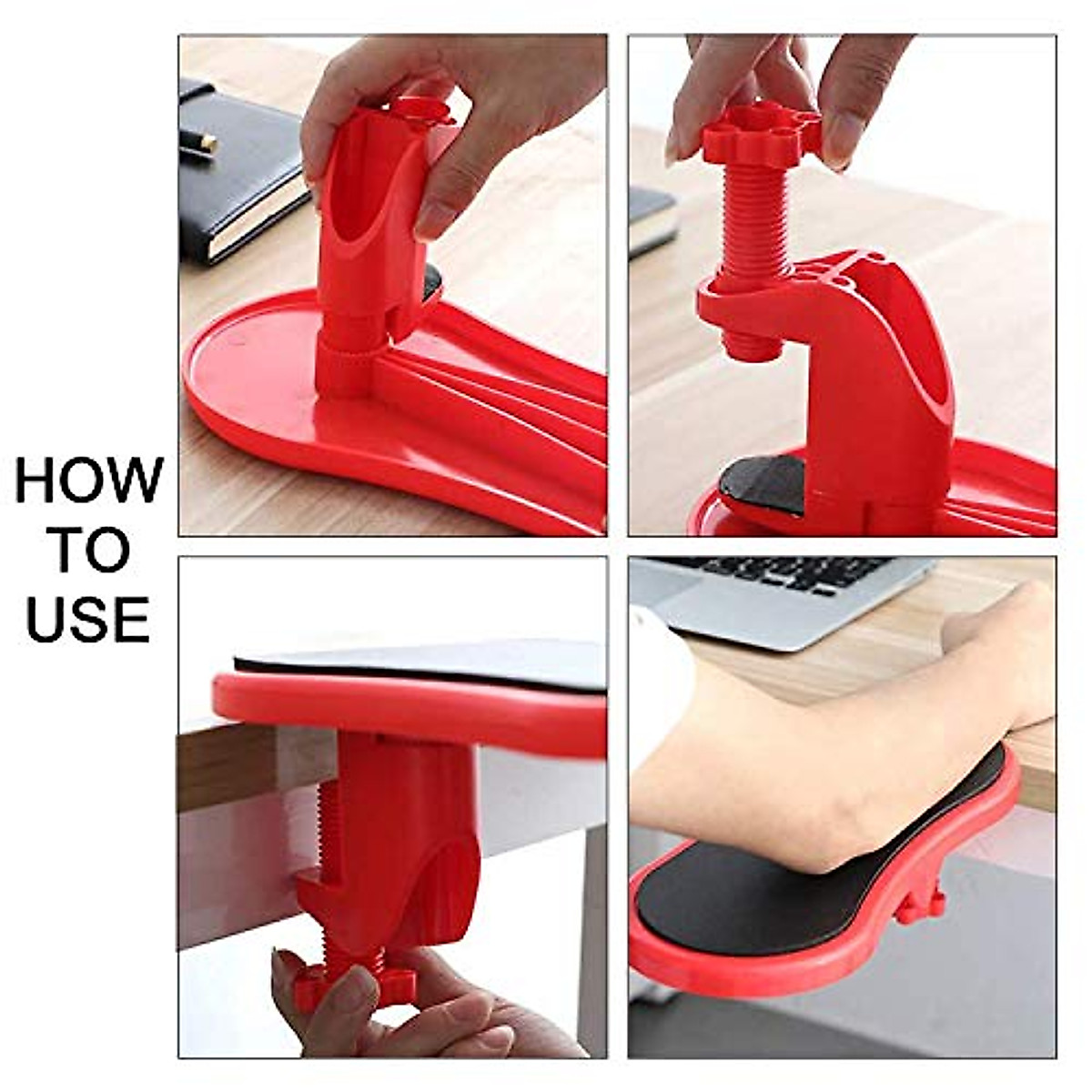 HOW
TO
USE