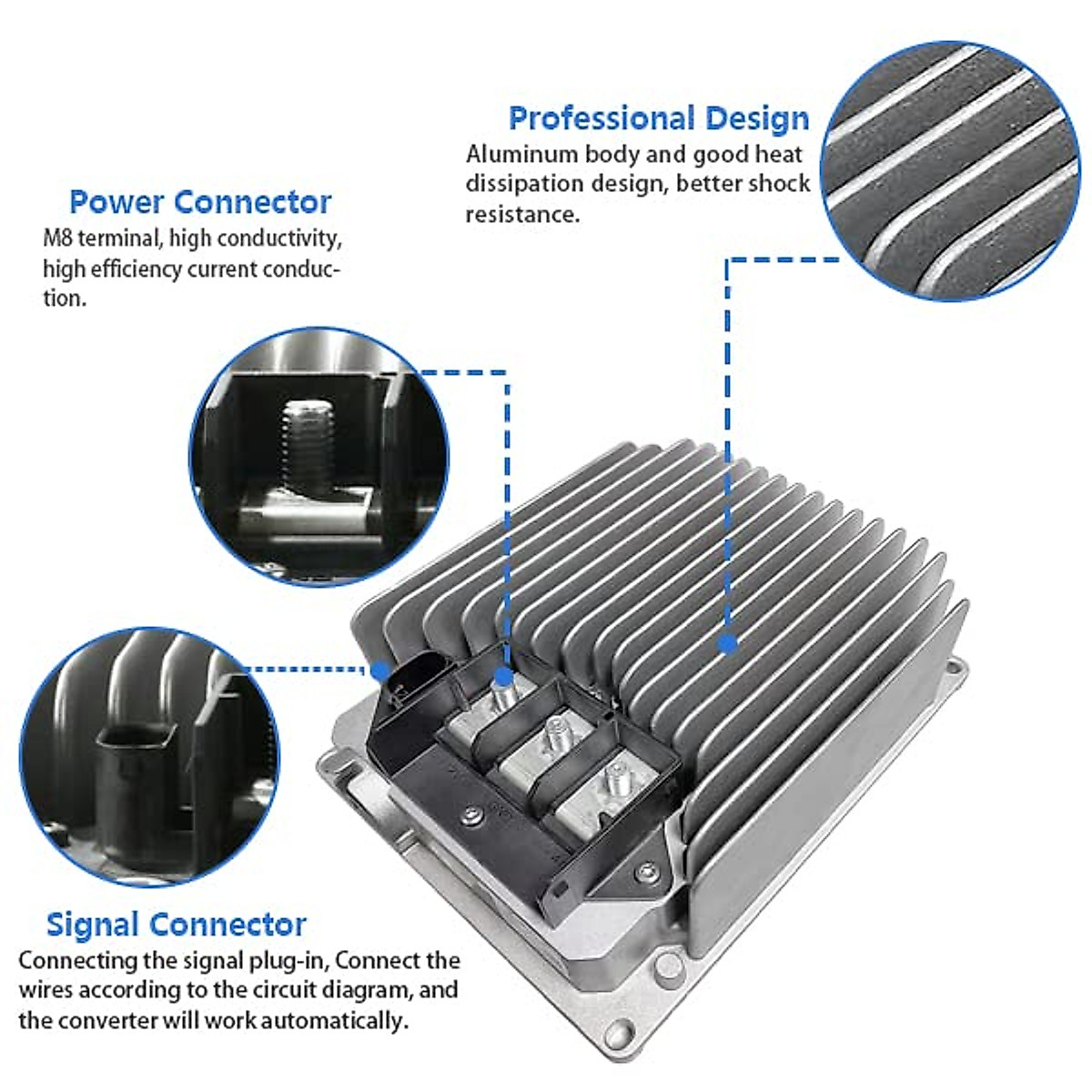 Professional Design
Aluminum body and good heat dissipation design, better shock resistance.

Power Connector
M8 terminal, high conductivity, high efficiency current conduction.

Signal Connector
Connecting the signal plug-in, Connect the wires according to the circuit diagram, and the converter will work automatically.