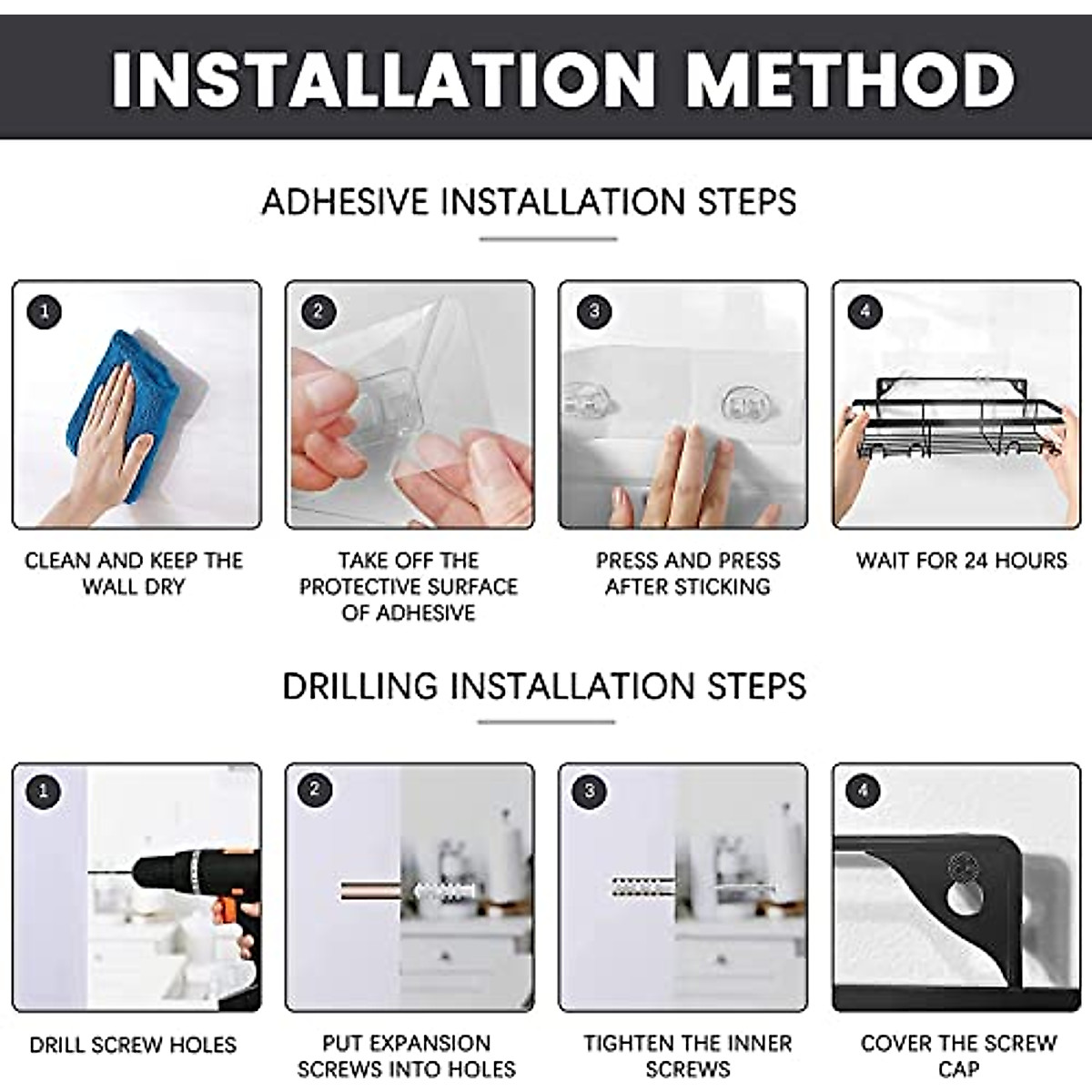 INSTALLATION METHOD

ADHESIVE INSTALLATION STEPS

1
CLEAN AND KEEP THE WALL DRY

2
TAKE OFF THE PROTECTIVE SURFACE OF ADHESIVE

3
PRESS AND PRESS AFTER STICKING

4
WAIT FOR 24 HOURS

DRILLING INSTALLATION STEPS

1
DRILL SCREW HOLES

2
PUT EXPANSION SCREWS INTO HOLES

3
TIGHTEN THE INNER SCREWS

4
COVER THE SCREW CAP