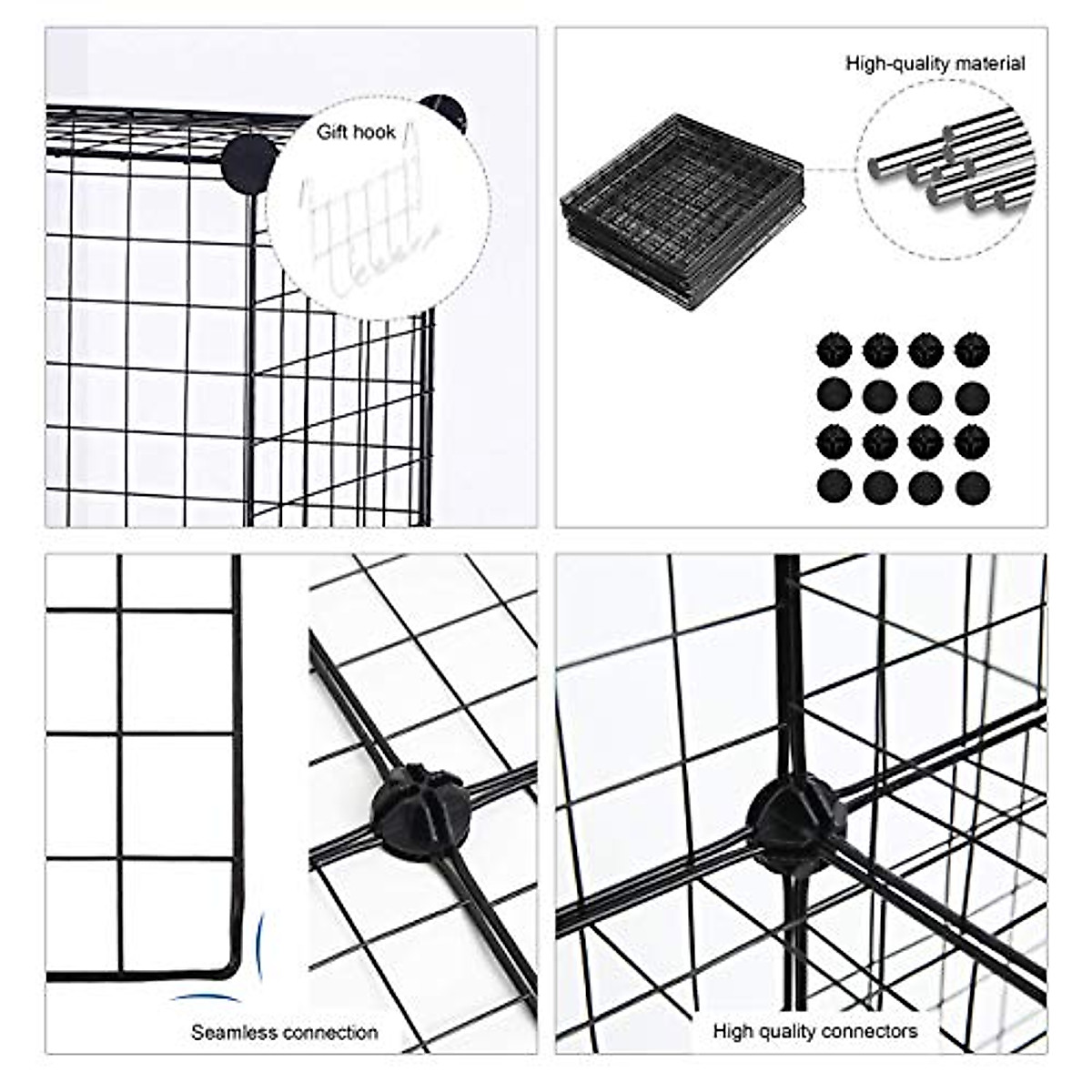 Gift hook

High-quality material

Seamless connection

High quality connectors