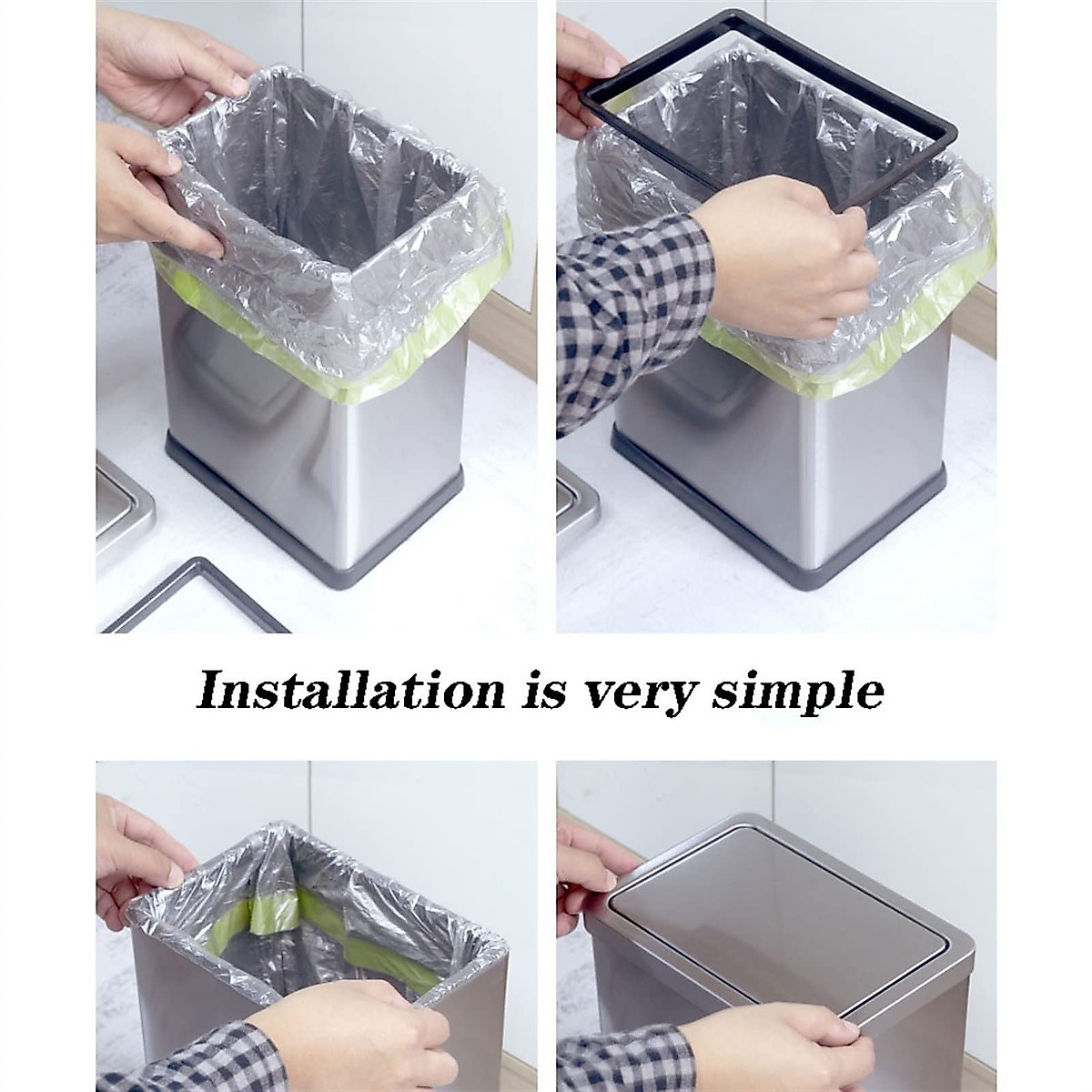 Installation is very simple