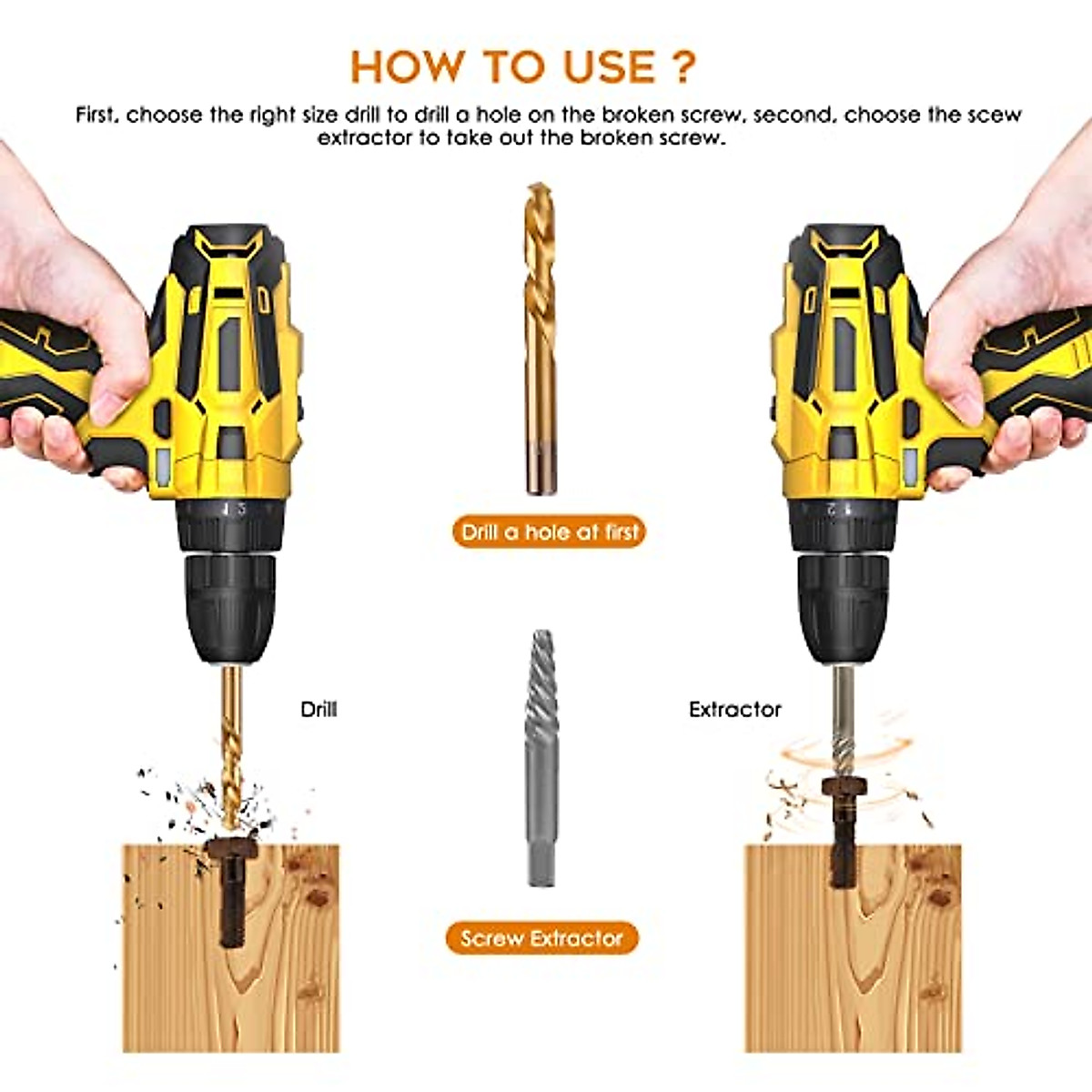 HOW TO USE ?

First, choose the right size drill to drill a hole on the broken screw, second, choose the scew extractor to take out the broken screw.

Drill a hole at first

Drill

Extractor

Screw Extractor