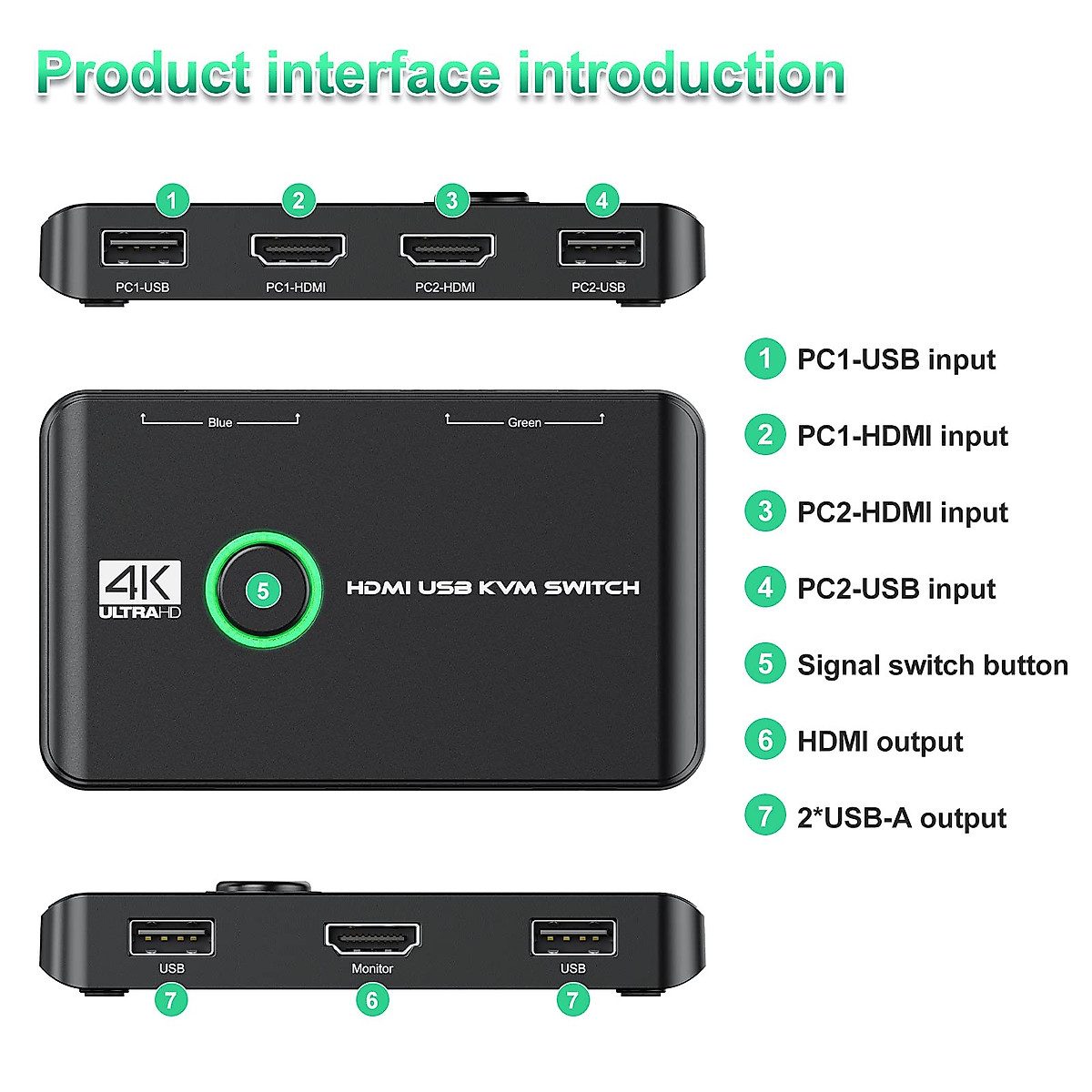 Product interface introduction

1 2 3 4

PC1-USB PC1-HDMI PC2-HDMI PC2-USB

Blue Green

4K ULTRAHD

5

HDMI USB KVM SWITCH

USB Monitor USB

7 6 7

1 PC1-USB input

2 PC1-HDMI input

3 PC2-HDMI input

4 PC2-USB input

5 Signal switch button

6 HDMI output

7 2*USB-A output