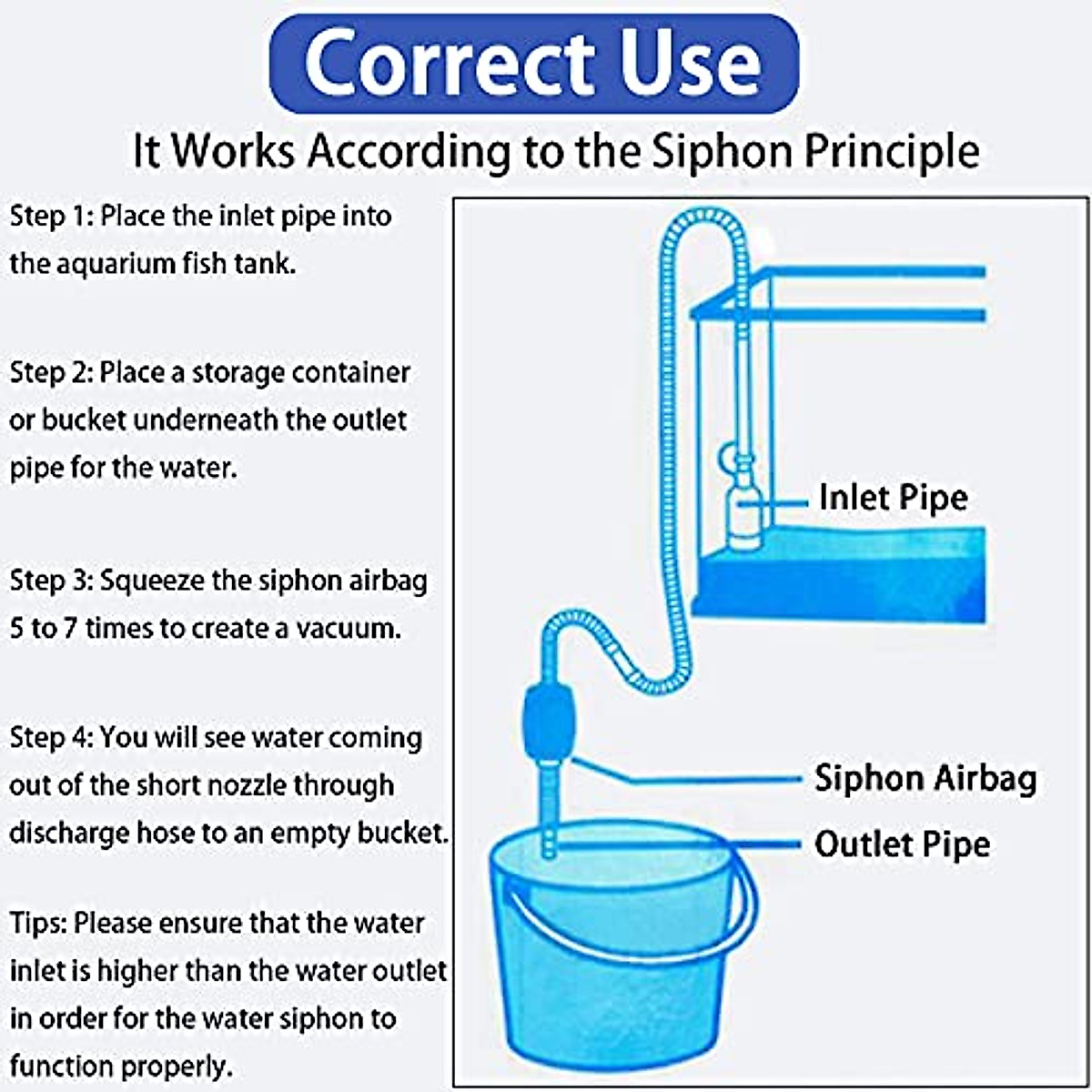 Correct Use

It Works According to the Siphon Principle

Step 1: Place the inlet pipe into the aquarium fish tank.

Step 2: Place a storage container or bucket underneath the outlet pipe for the water.

Step 3: Squeeze the siphon airbag 5 to 7 times to create a vacuum.

Step 4: You will see water coming out of the short nozzle through discharge hose to an empty bucket.

Tips: Please ensure that the water inlet is higher than the water outlet in order for the water siphon to function properly.

Inlet Pipe

Siphon Airbag

Outlet Pipe