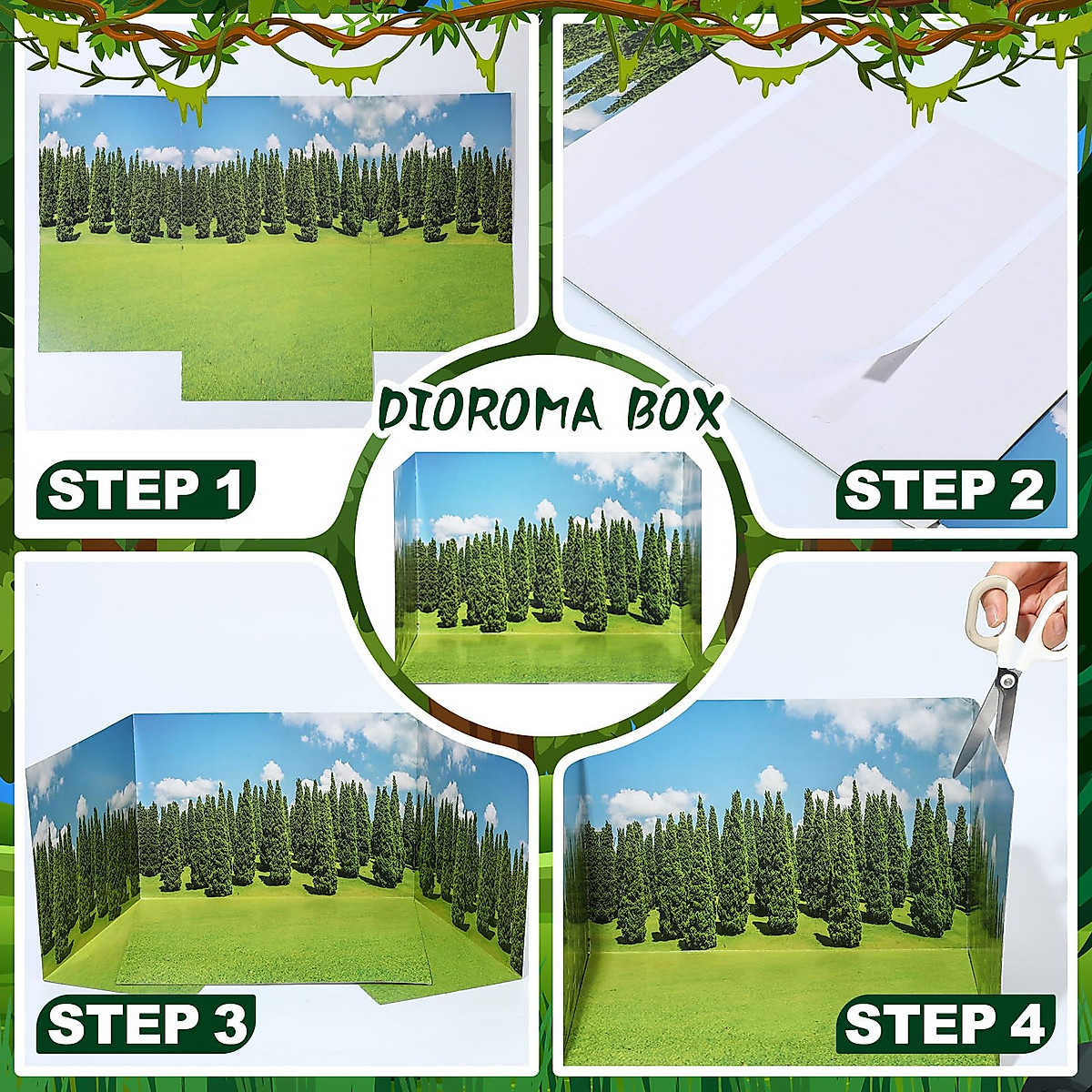 DIOROMA BOX

STEP 1

STEP 2

STEP 3

STEP 4