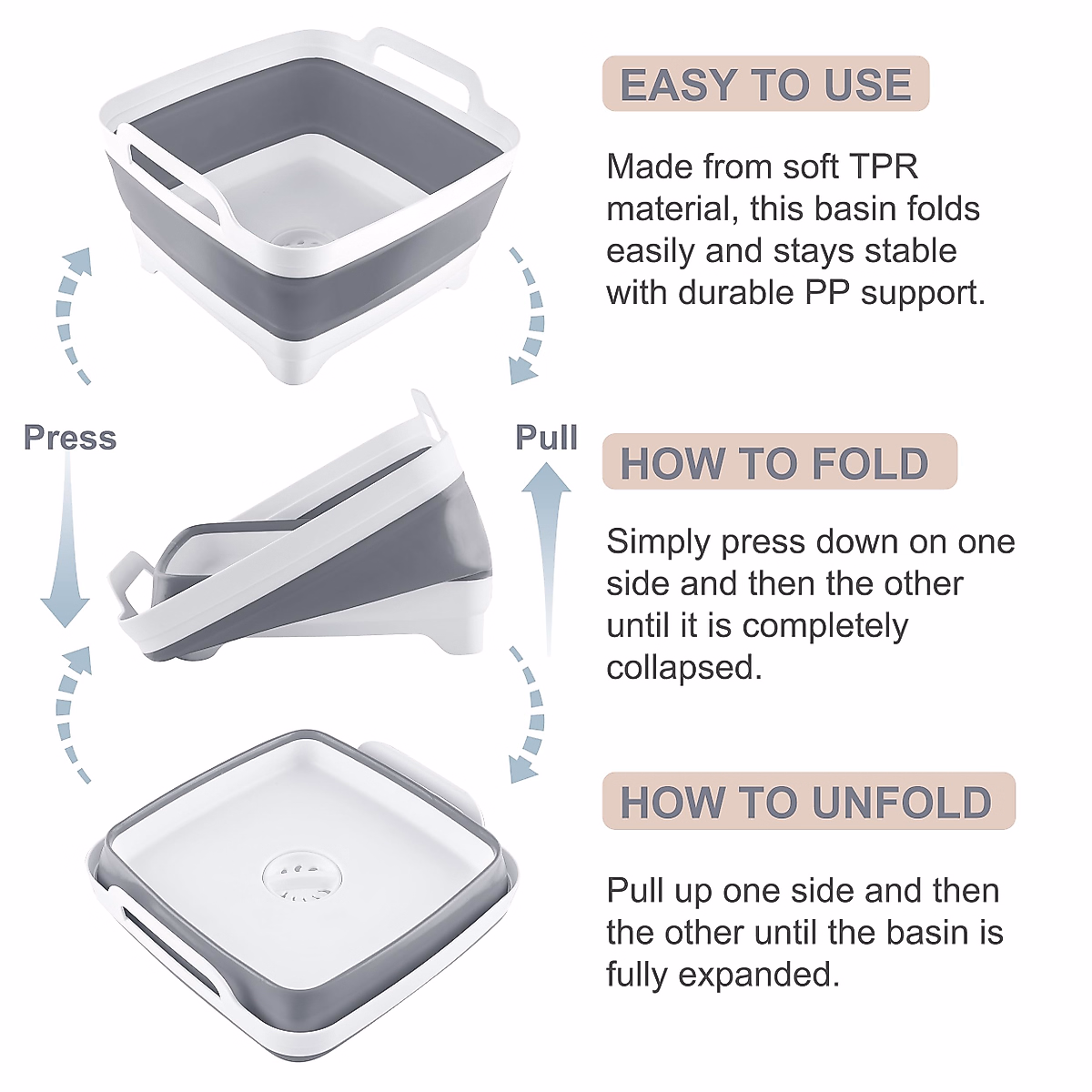 Press

Pull

EASY TO USE

Made from soft TPR material, this basin folds easily and stays stable with durable PP support.

HOW TO FOLD

Simply press down on one side and then the other until it is completely collapsed.

HOW TO UNFOLD

Pull up one side and then the other until the basin is fully expanded.