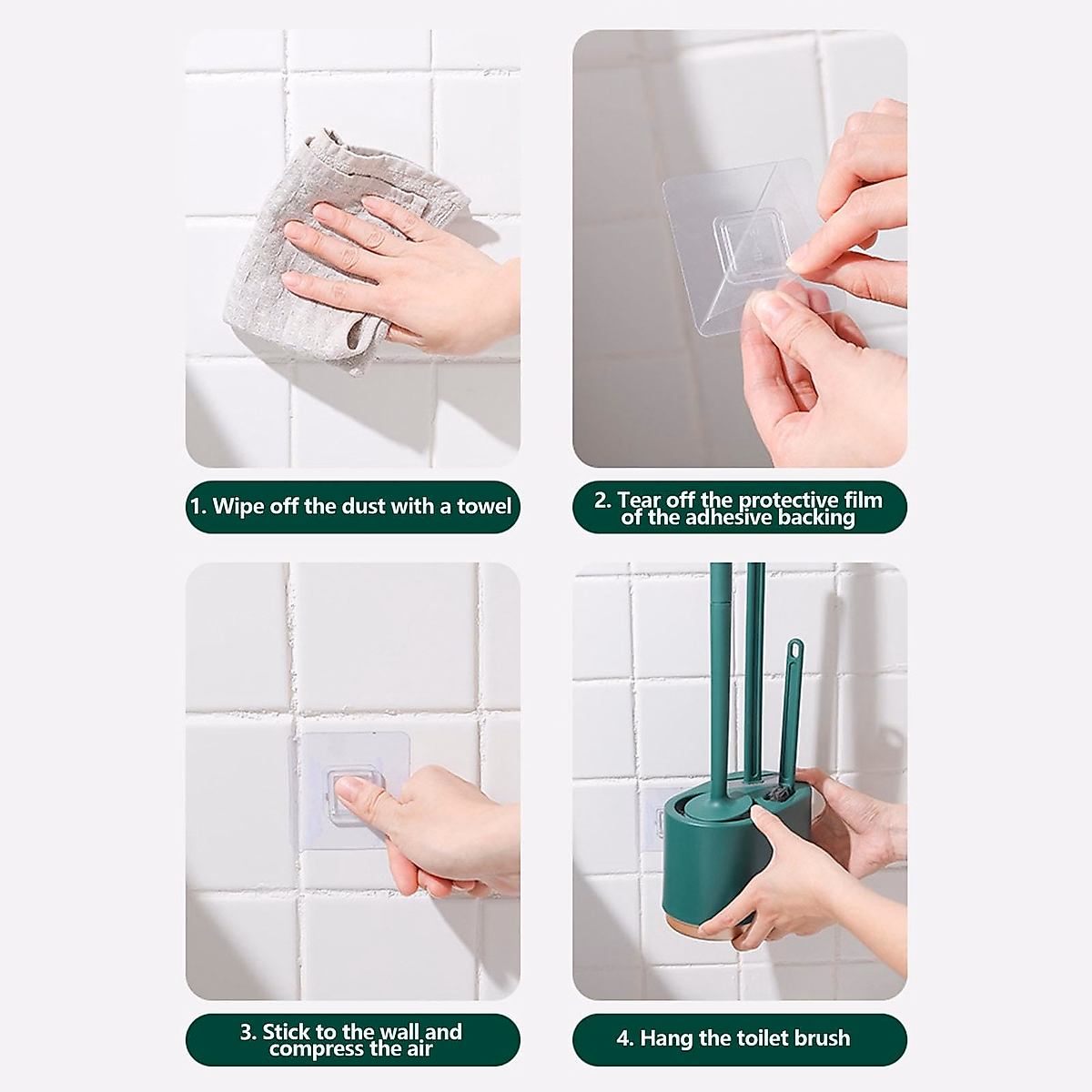 1. Wipe off the dust with a towel

2. Tear off the protective film of the adhesive backing

3. Stick to the wall and compress the air

4. Hang the toilet brush