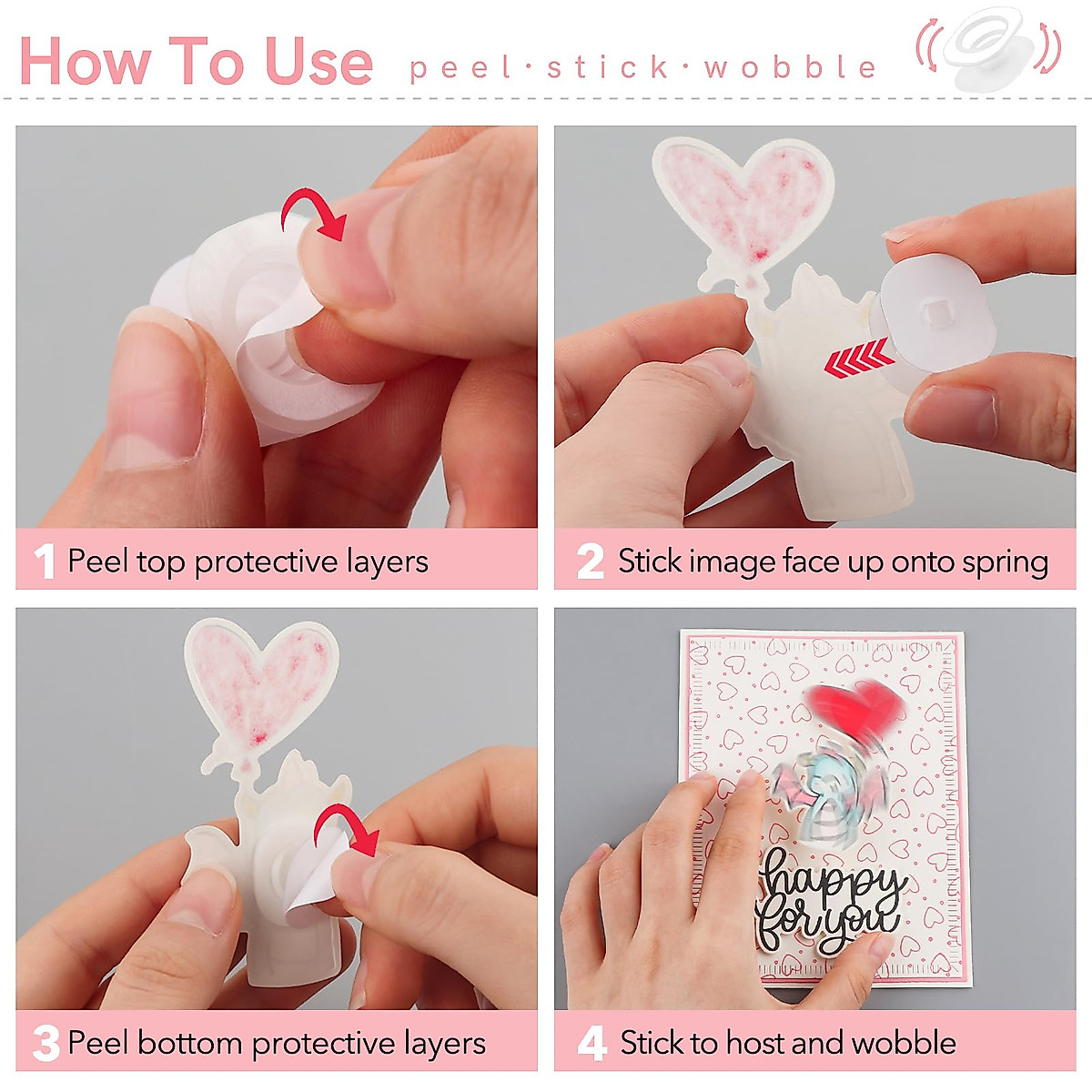 How To Use peel·stick·wobble

1 Peel top protective layers

2 Stick image face up onto spring

3 Peel bottom protective layers

happy for you

4 Stick to host and wobble