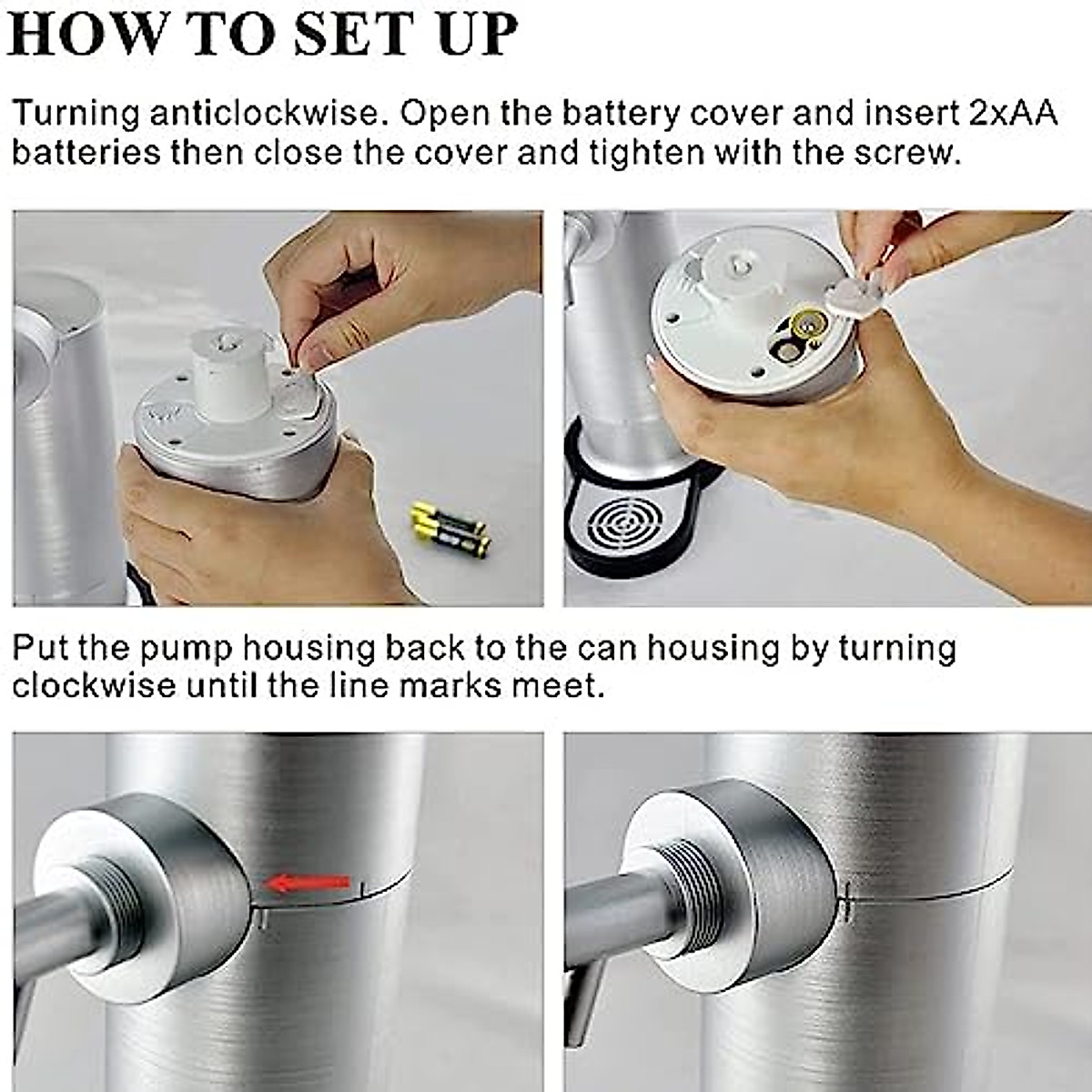 HOW TO SET UP

Turning anticlockwise. Open the battery cover and insert 2xAA batteries then close the cover and tighten with the screw.

Put the pump housing back to the can housing by turning clockwise until the line marks meet.