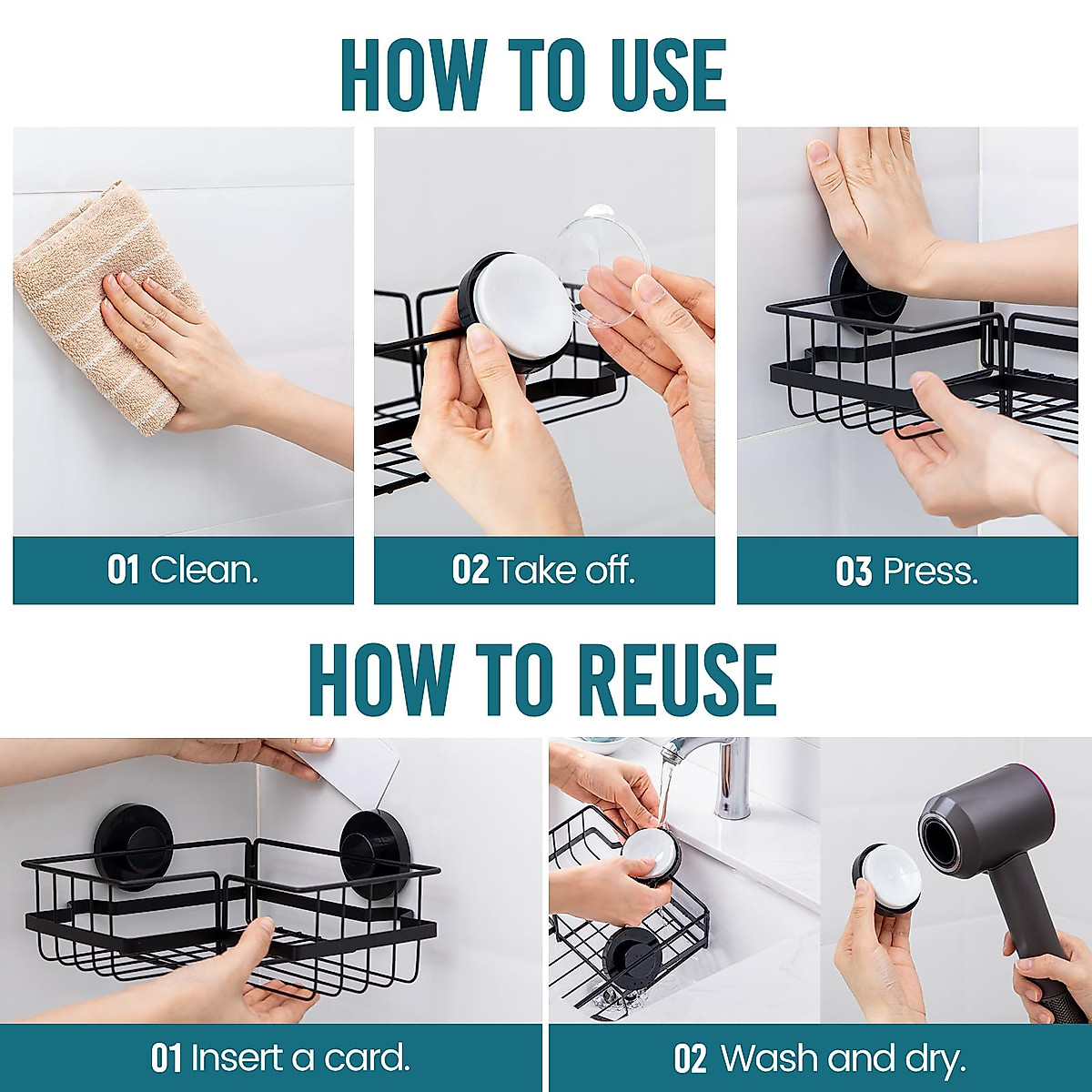 HOW TO USE

01 Clean.

02 Take off.

03 Press.

HOW TO REUSE

01 Insert a card.

02 Wash and dry.