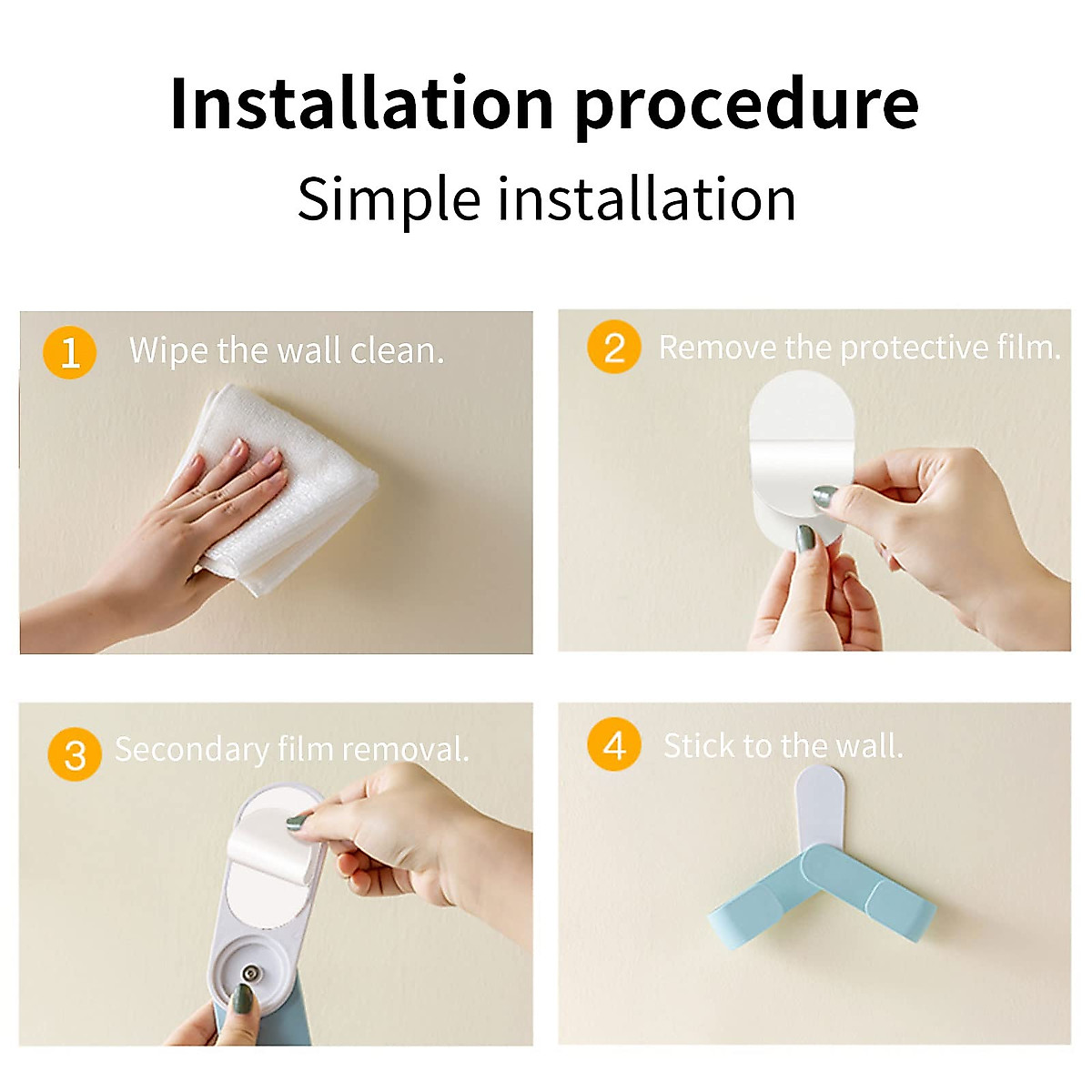 Installation procedure

Simple installation

1 Wipe the wall clean.

2 Remove the protective film.

3 Secondary film removal.

4 Stick to the wall.