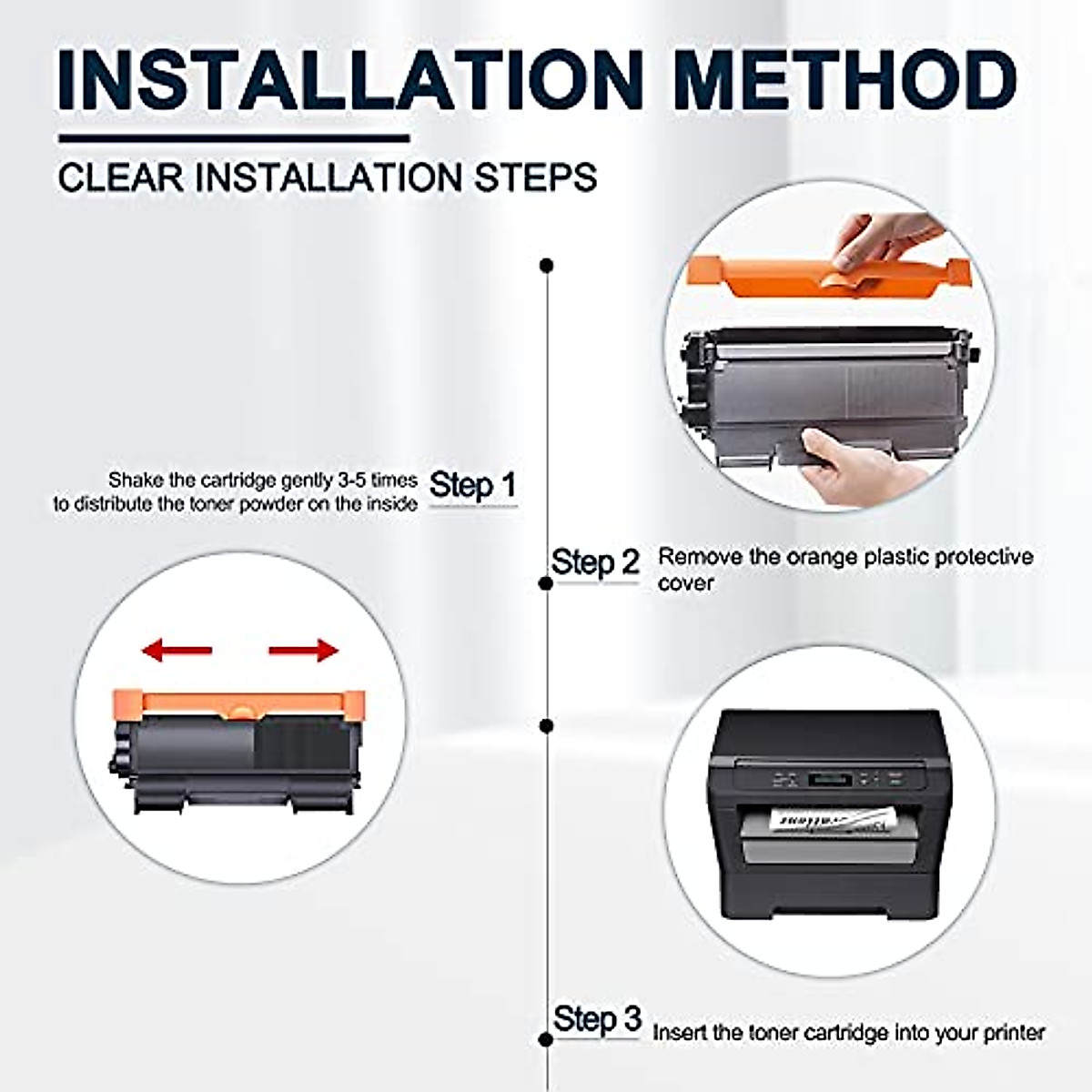 INSTALLATION METHOD

CLEAR INSTALLATION STEPS

Shake the cartridge gently 3-5 times to distribute the toner powder on the inside

Step 1

Step 2

Remove the orange plastic protective cover

Step 3

Insert the toner cartridge into your printer