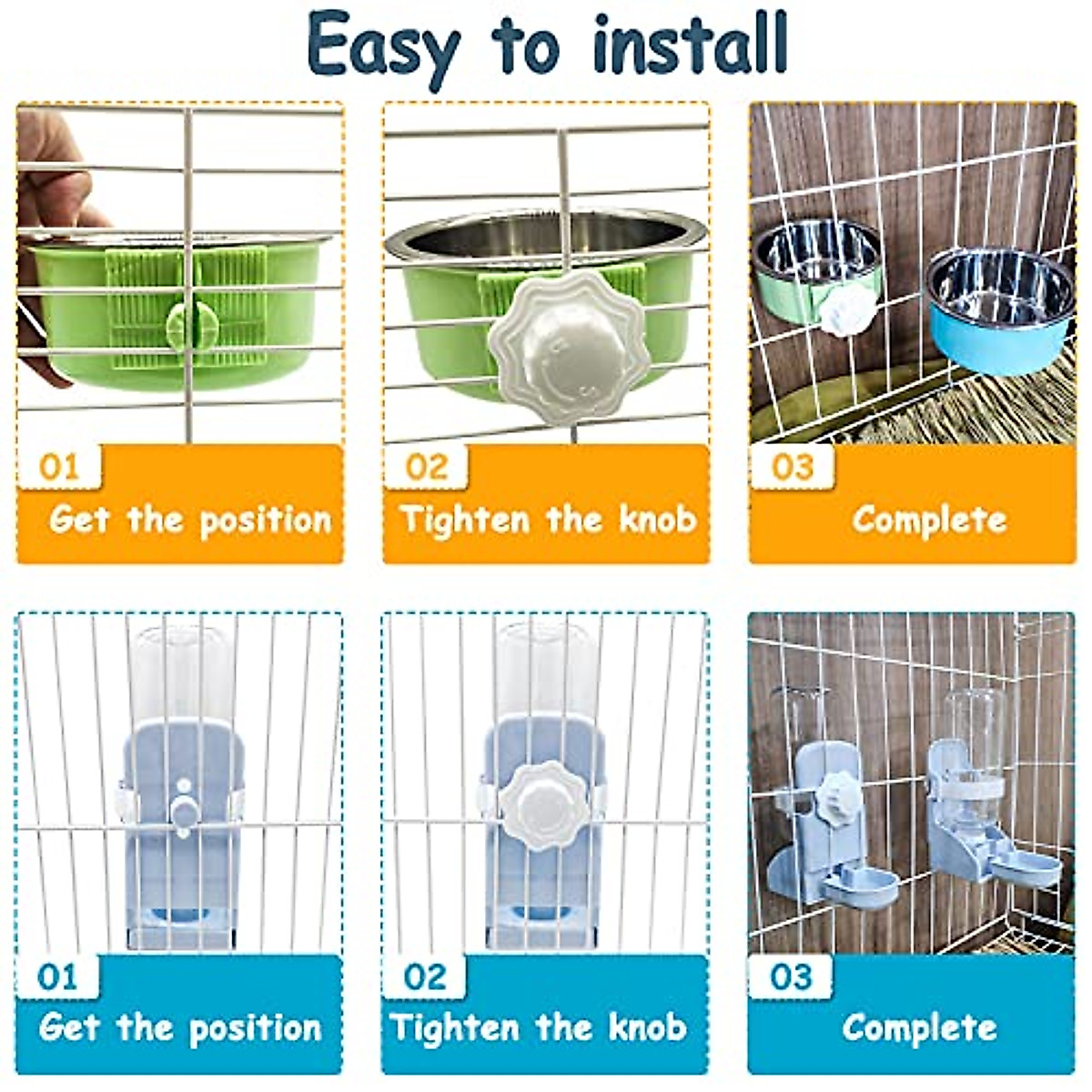 Easy to install

01
Get the position

02
Tighten the knob

03
Complete

01
Get the position

02
Tighten the knob

03
Complete