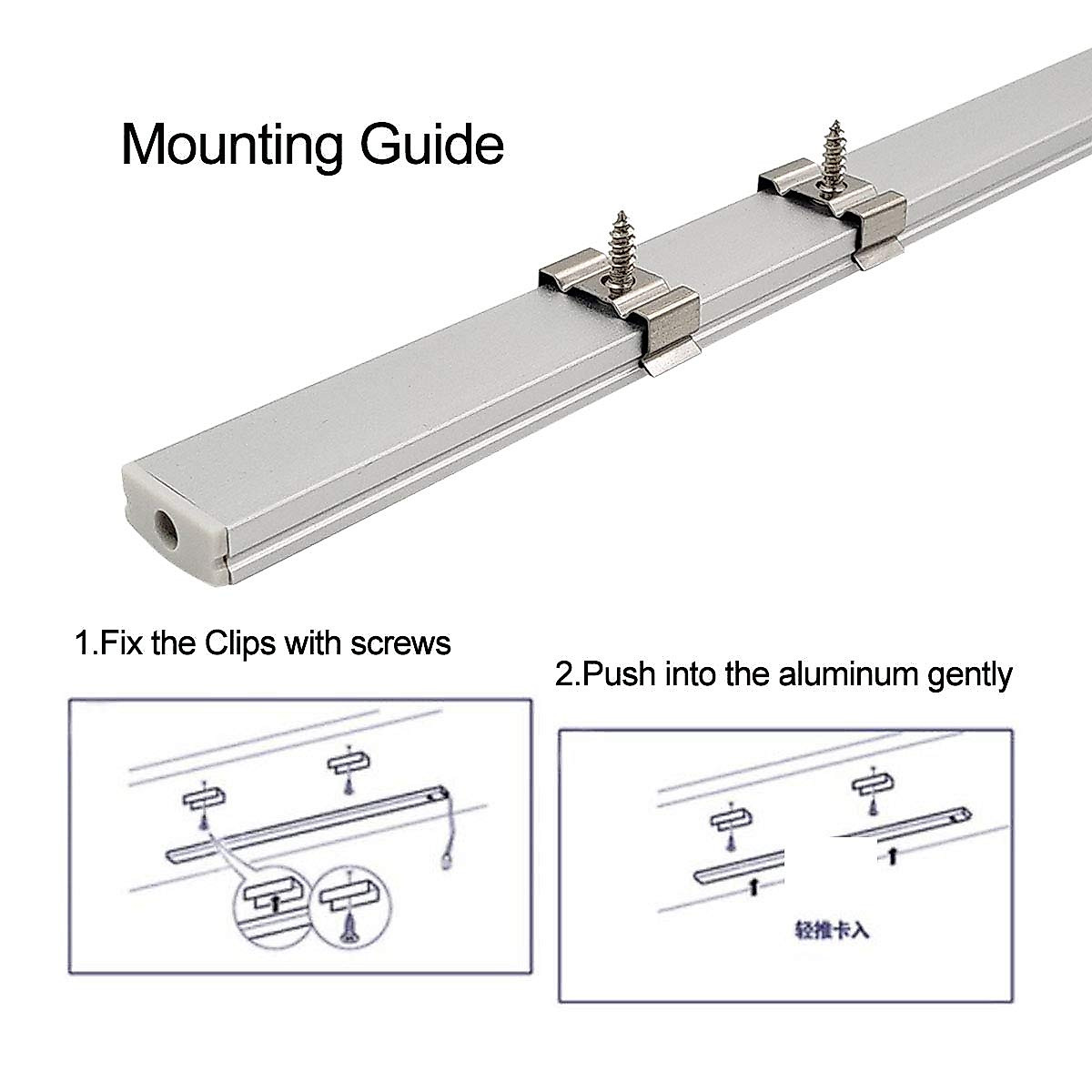 Mounting Guide

1.Fix the Clips with screws

2.Push into the aluminum gently

轻推卡入