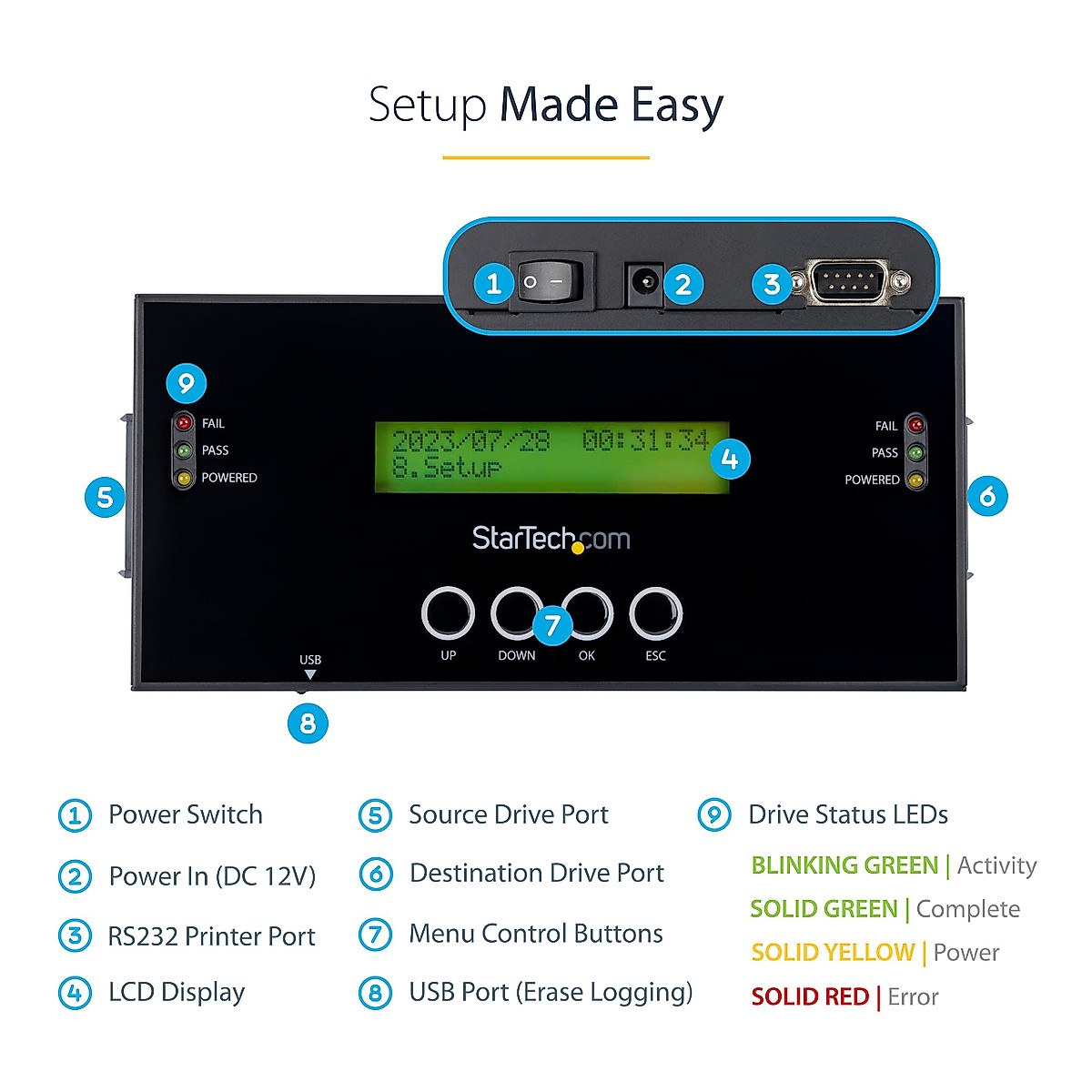 Setup Made Easy

1 2 3

9

FAIL
PASS
POWERED

2023/07/28 00:31:34
8.Setup

4

FAIL
PASS
POWERED

5

6

StarTech.com

7

UP DOWN OK ESC

USB

8

1 Power Switch
2 Power In (DC 12V)
3 RS232 Printer Port
4 LCD Display

5 Source Drive Port
6 Destination Drive Port
7 Menu Control Buttons
8 USB Port (Erase Logging)

9 Drive Status LEDs
BLINKING GREEN | Activity
SOLID GREEN | Complete
SOLID YELLOW | Power
SOLID RED | Error