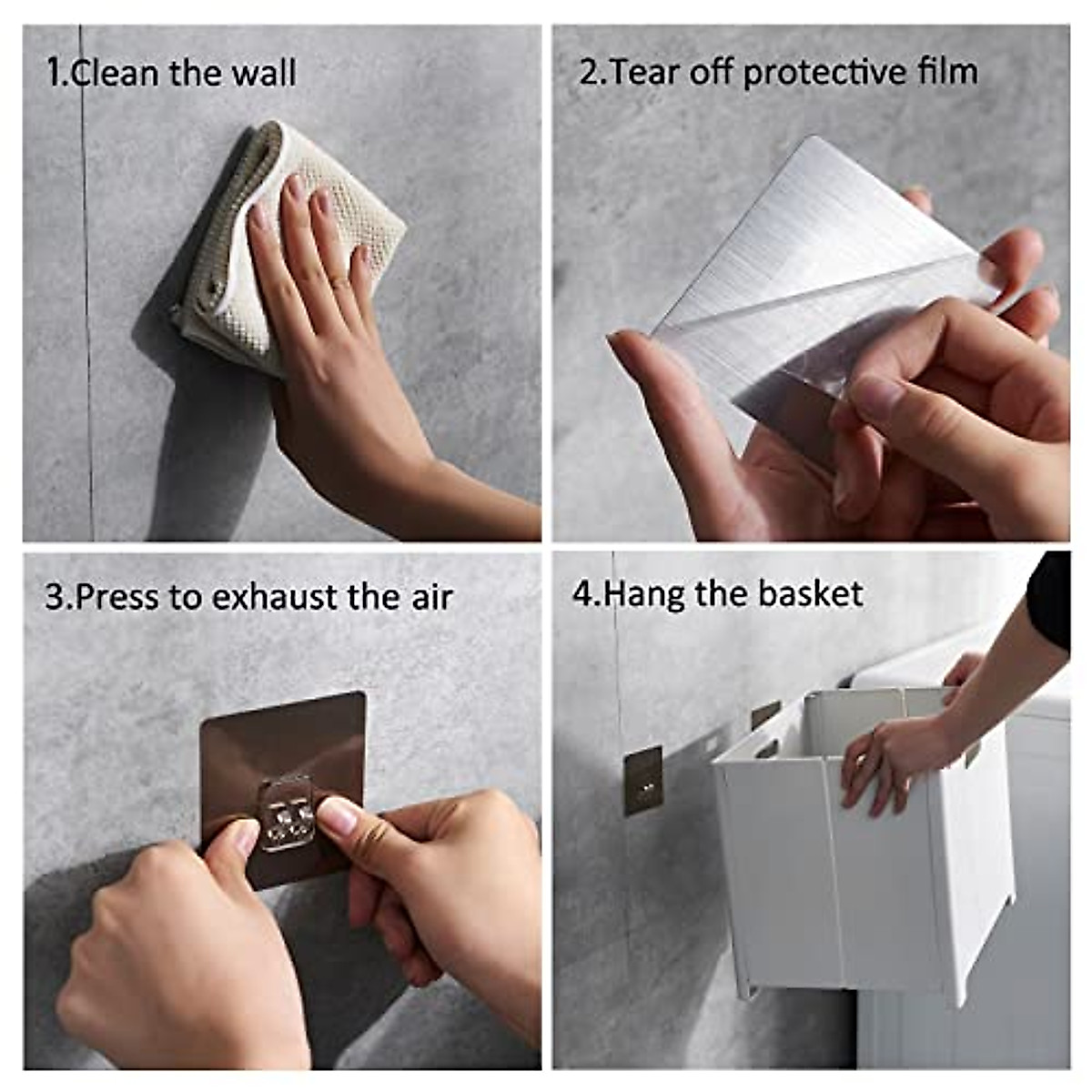 1.Clean the wall

2.Tear off protective film

3.Press to exhaust the air

4.Hang the basket