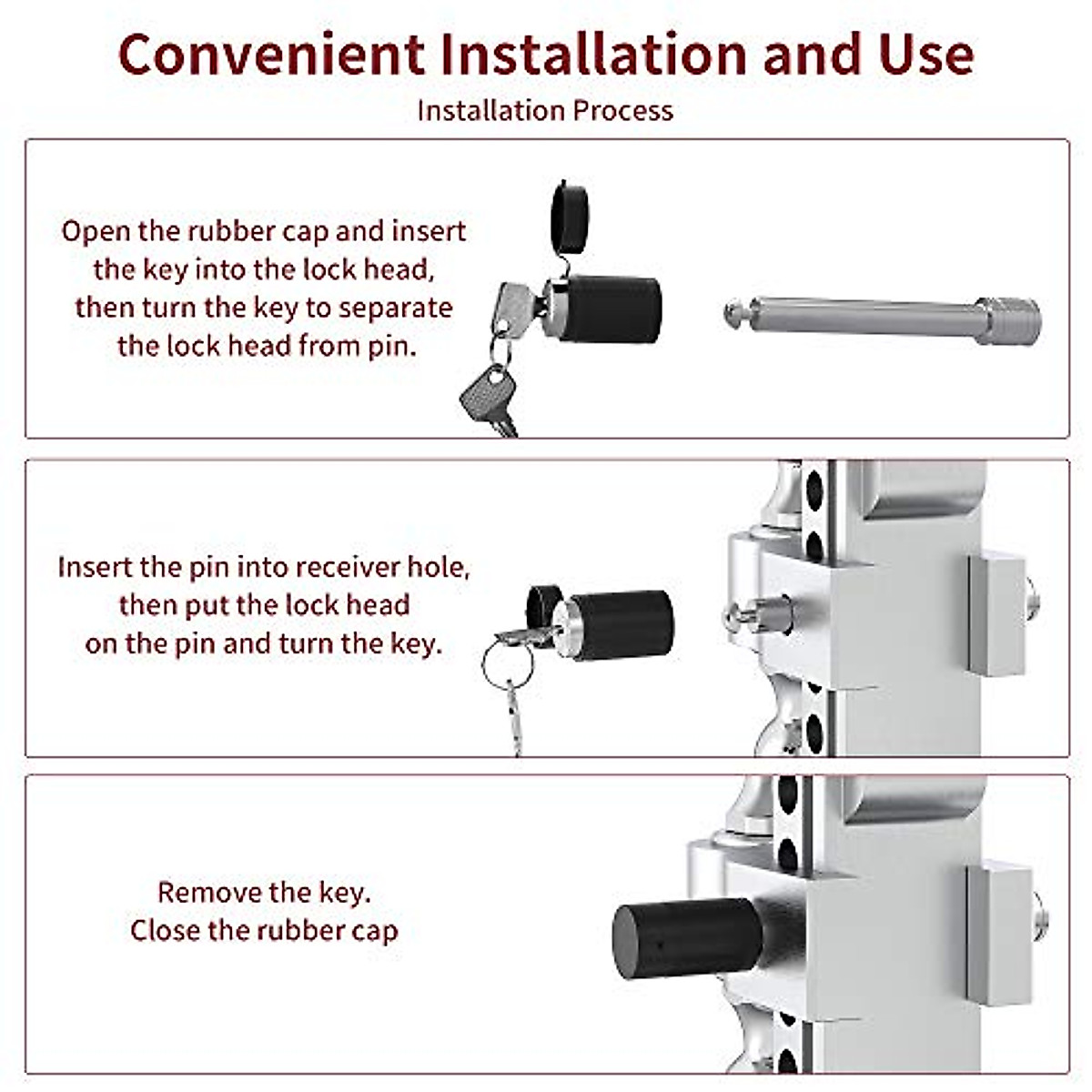 Convenient Installation and Use

Installation Process

Open the rubber cap and insert the key into the lock head, then turn the key to separate the lock head from pin.

Insert the pin into receiver hole, then put the lock head on the pin and turn the key.

Remove the key.
Close the rubber cap