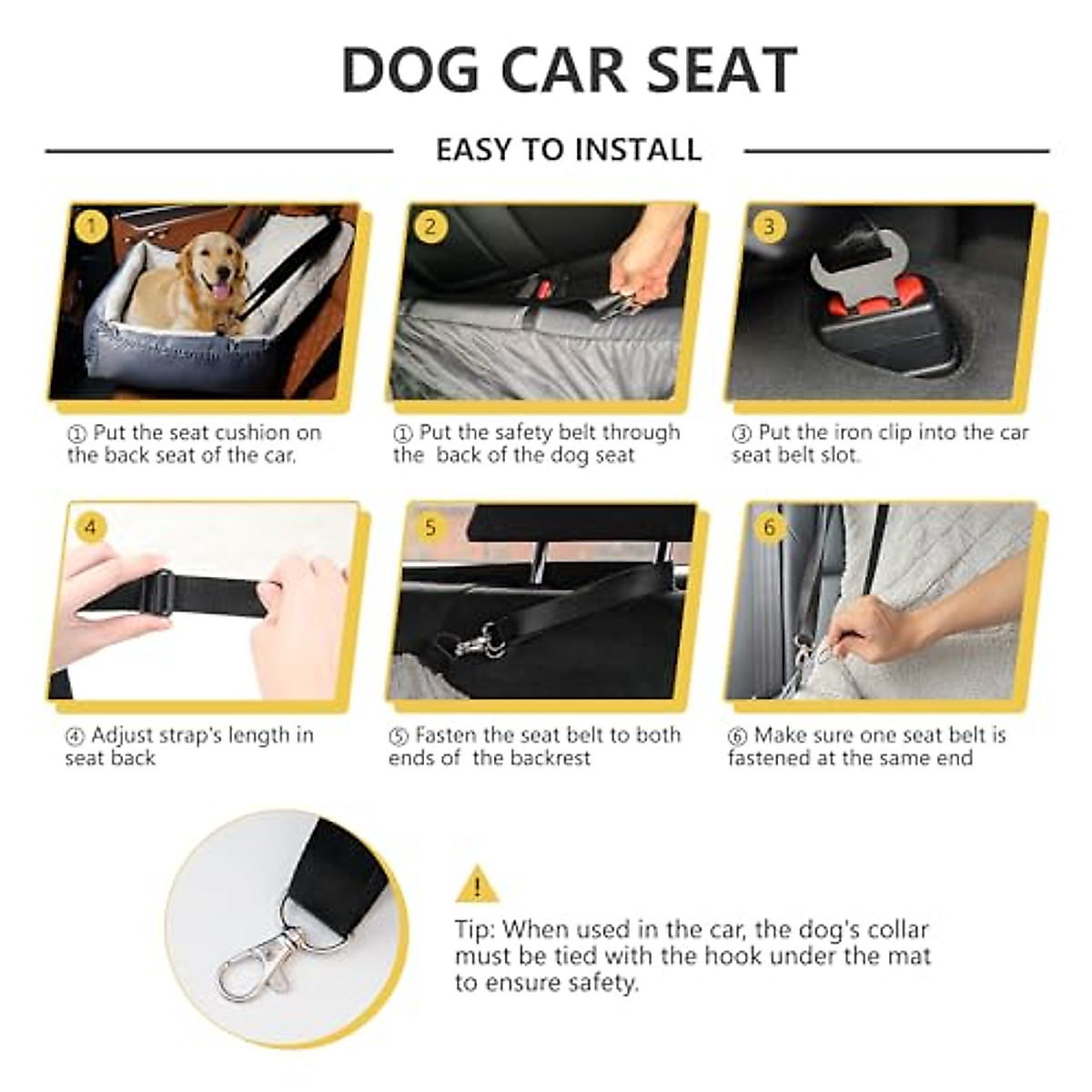 DOG CAR SEAT

EASY TO INSTALL

1

① Put the seat cushion on the back seat of the car.

2

① Put the safety belt through the back of the dog seat

3

③ Put the iron clip into the car seat belt slot.

4

④ Adjust strap's length in seat back

5

⑤ Fasten the seat belt to both ends of the backrest

6

⑥ Make sure one seat belt is fastened at the same end

!

Tip: When used in the car, the dog's collar must be tied with the hook under the mat to ensure safety.