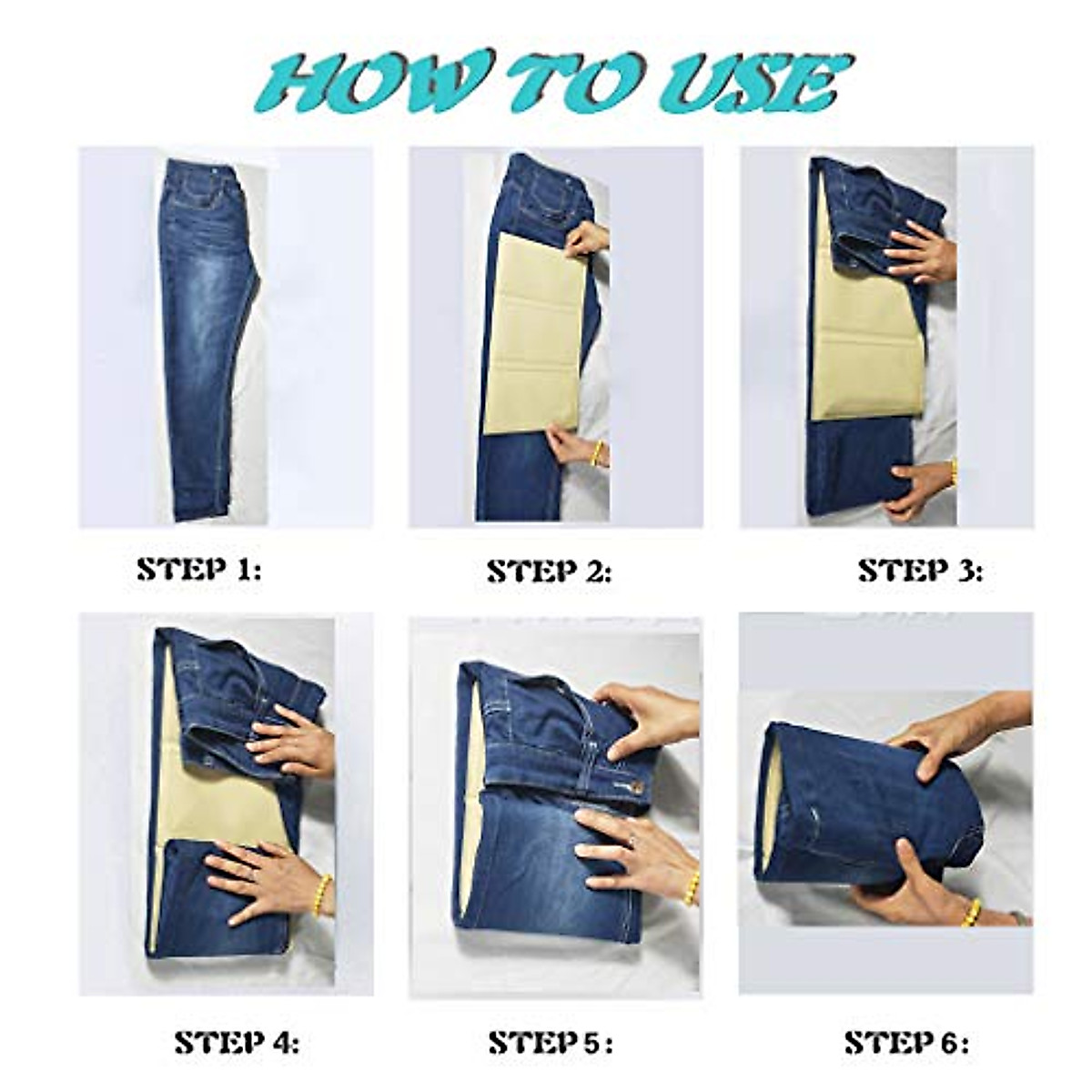 HOW TO USE

STEP 1:

STEP 2:

STEP 3:

STEP 4:

STEP 5 :

STEP 6: