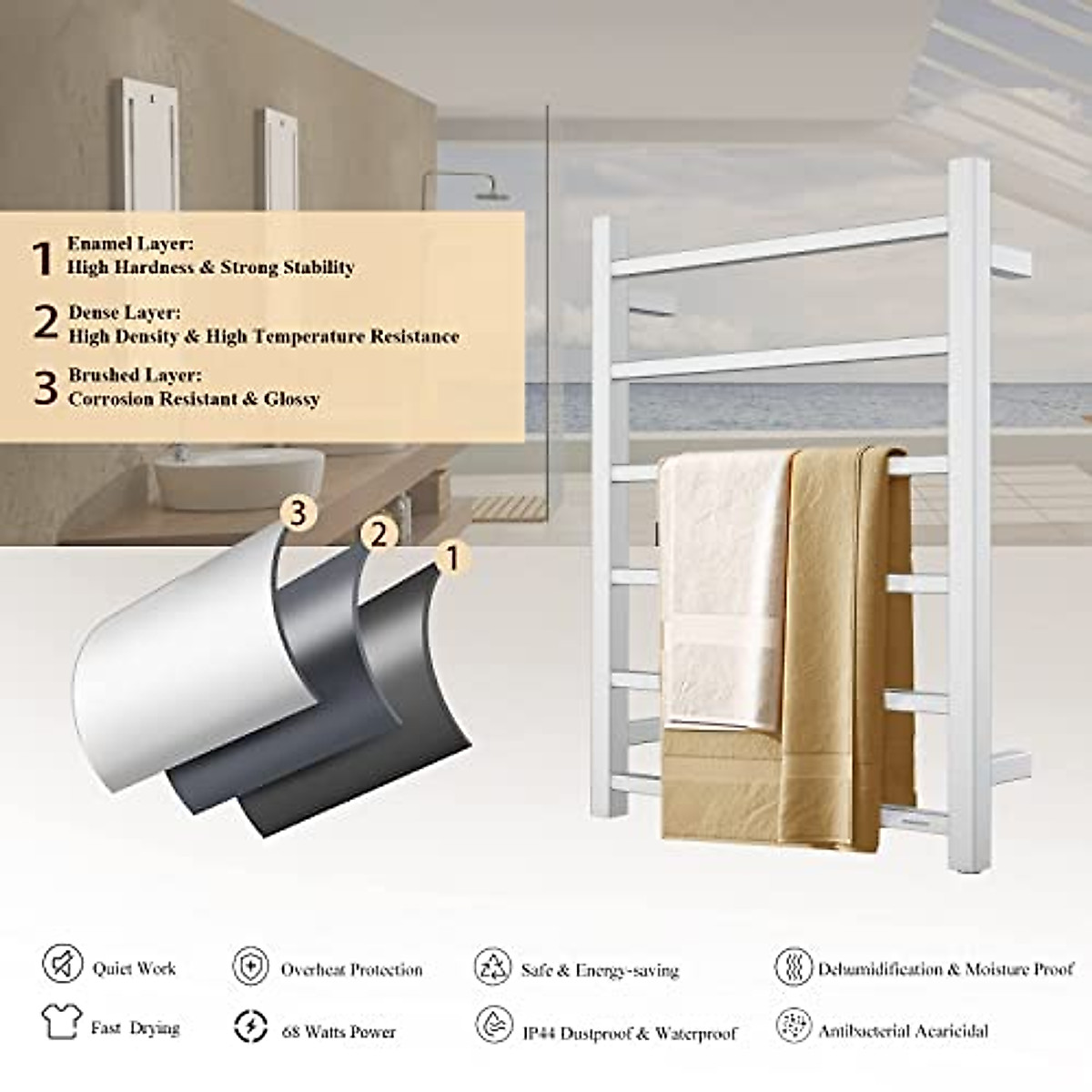 1 Enamel Layer:
High Hardness & Strong Stability

2 Dense Layer:
High Density & High Temperature Resistance

3 Brushed Layer:
Corrosion Resistant & Glossy

3

2

1

Quiet Work

Overheat Protection

Safe & Energy-saving

Dehumidification & Moisture Proof

Fast Drying

68 Watts Power

IP44 Dustproof & Waterproof

Antibacterial Acaricidal