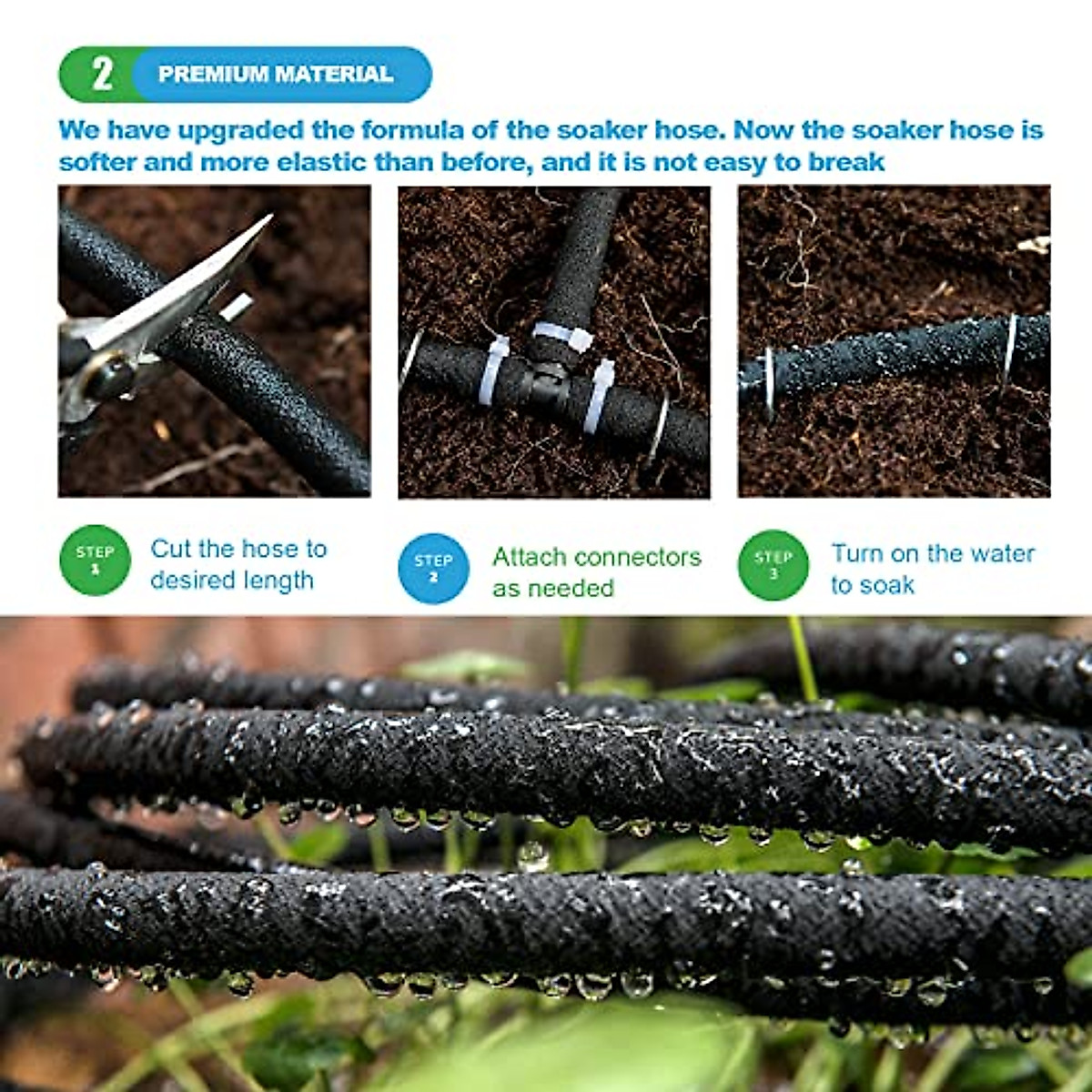 2 PREMIUM MATERIAL

We have upgraded the formula of the soaker hose. Now the soaker hose is softer and more elastic than before, and it is not easy to break

STEP 1 Cut the hose to desired length

STEP 2 Attach connectors as needed

STEP 3 Turn on the water to soak