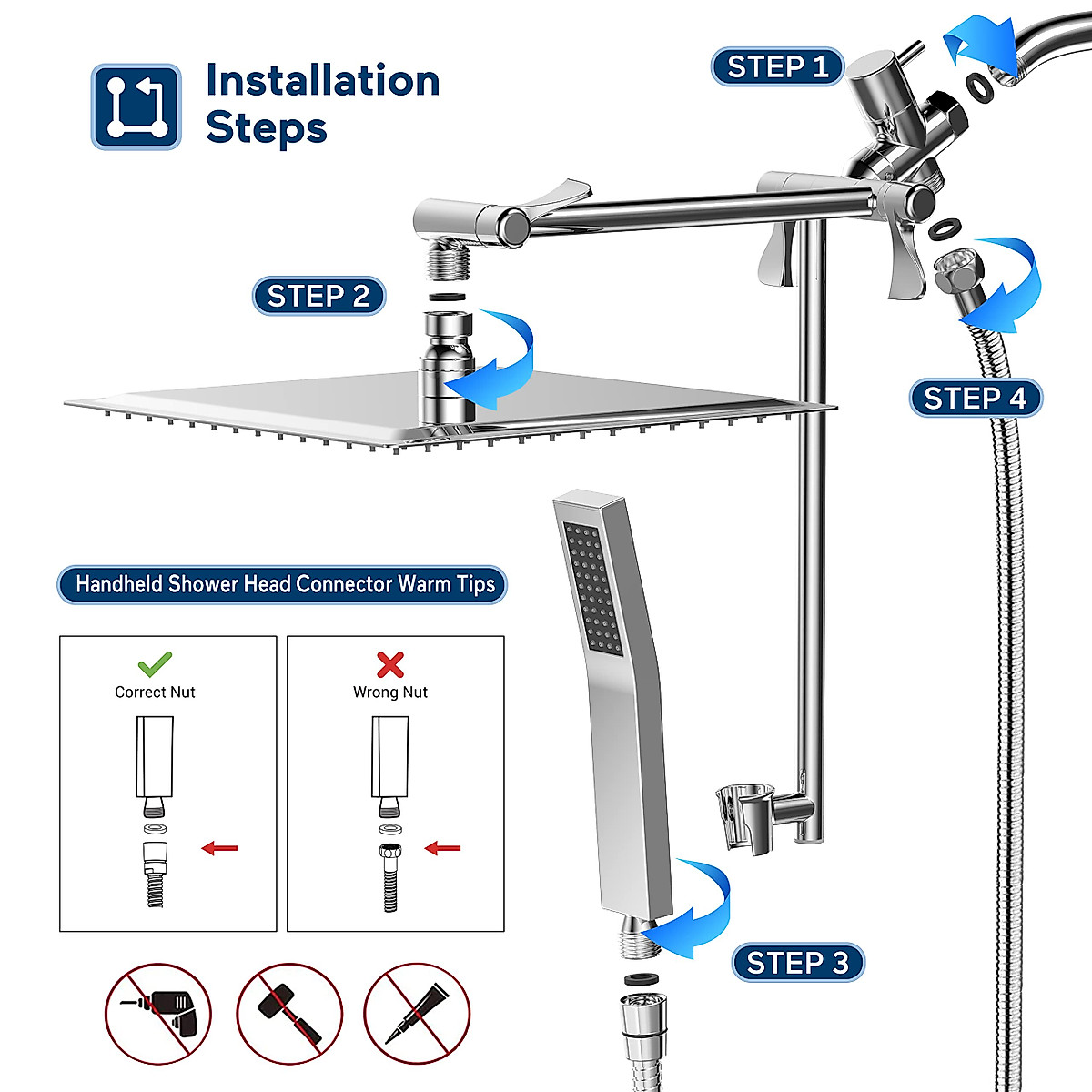 Installation Steps

STEP 1

STEP 2

STEP 4

Handheld Shower Head Connector Warm Tips

Correct Nut

Wrong Nut

STEP 3