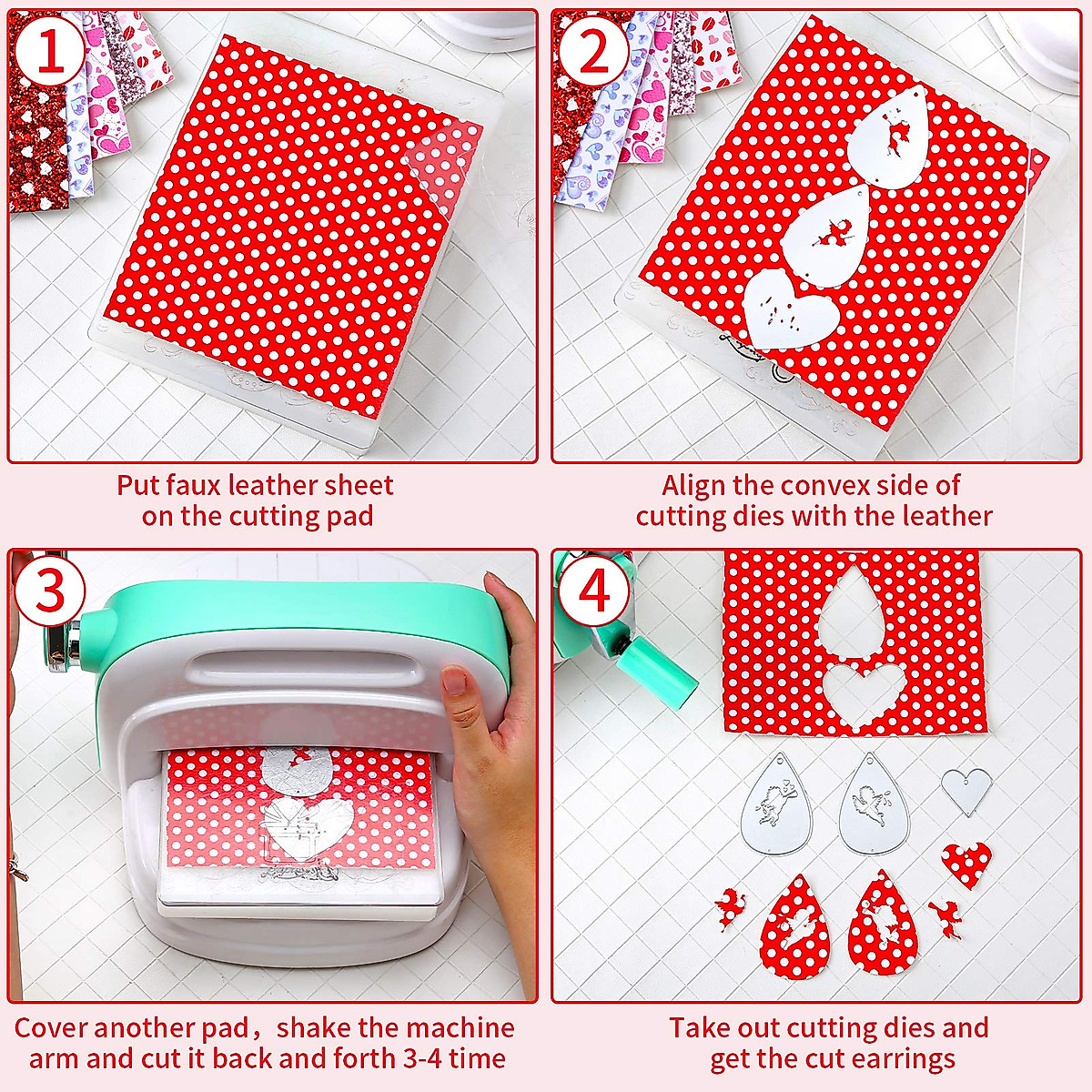 1

Put faux leather sheet on the cutting pad

2

Align the convex side of cutting dies with the leather

3

Cover another pad，shake the machine arm and cut it back and forth 3-4 time

4

Take out cutting dies and get the cut earrings