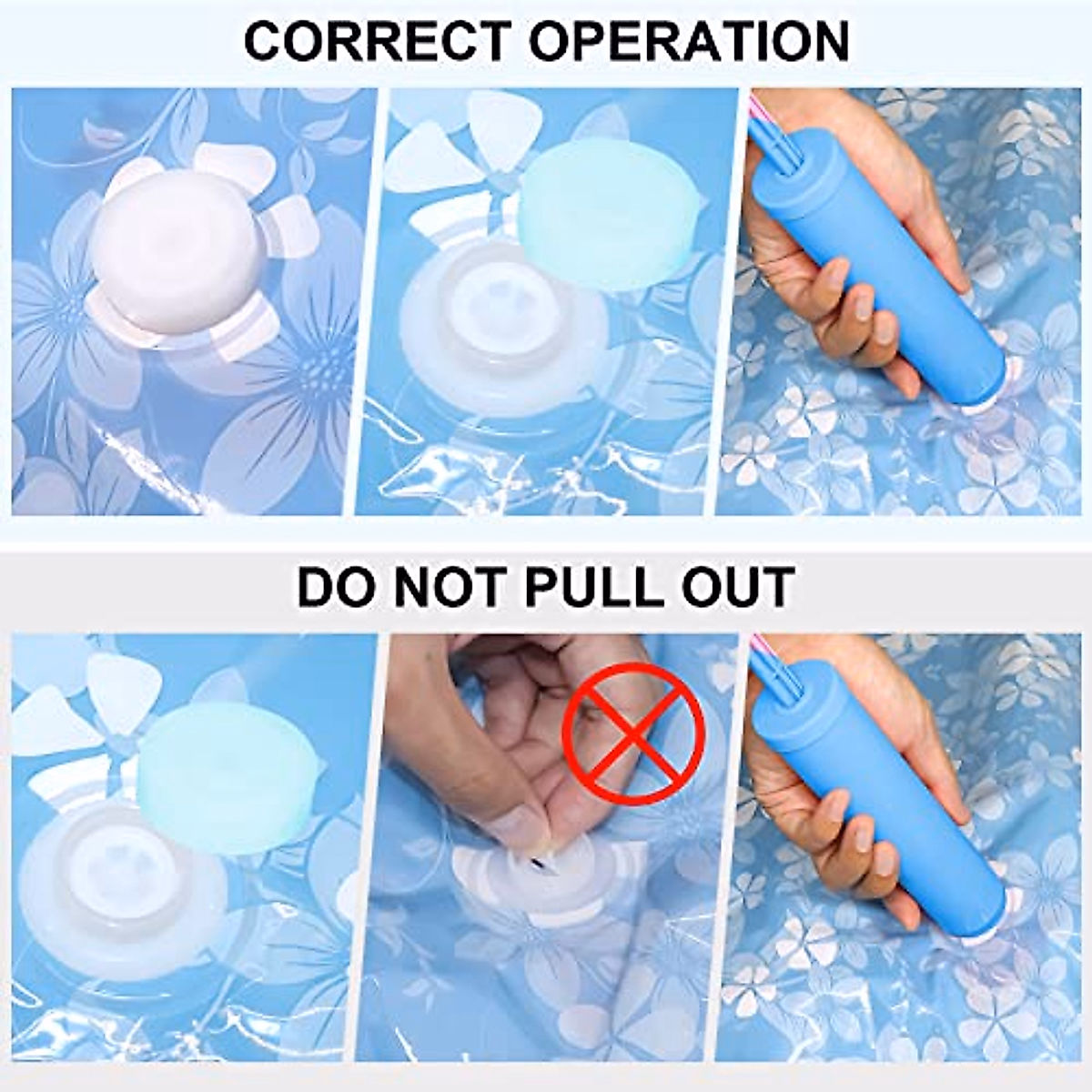 CORRECT OPERATION

DO NOT PULL OUT