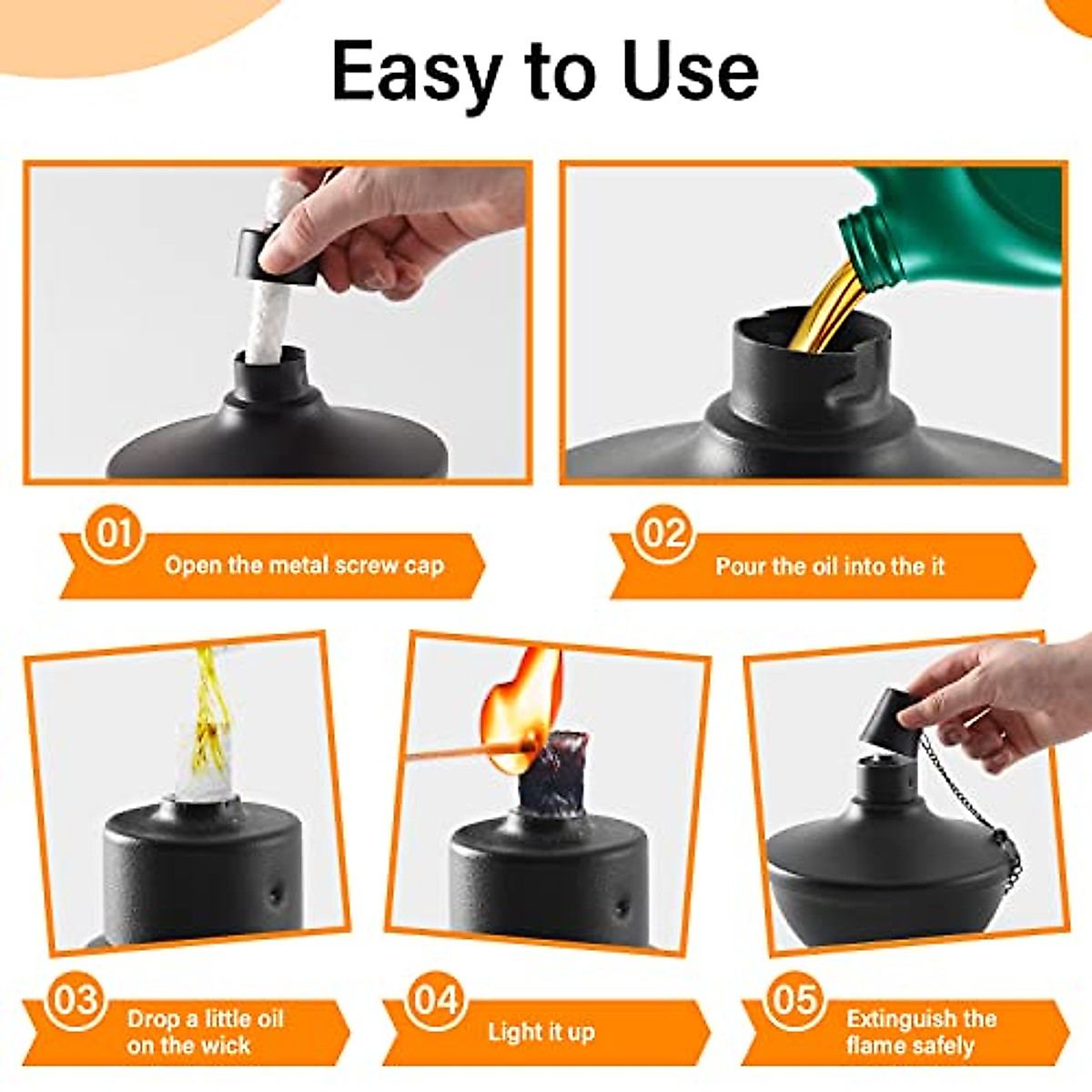 Easy to Use

01 Open the metal screw cap

02 Pour the oil into the it

03 Drop a little oil on the wick

04 Light it up

05 Extinguish the flame safely