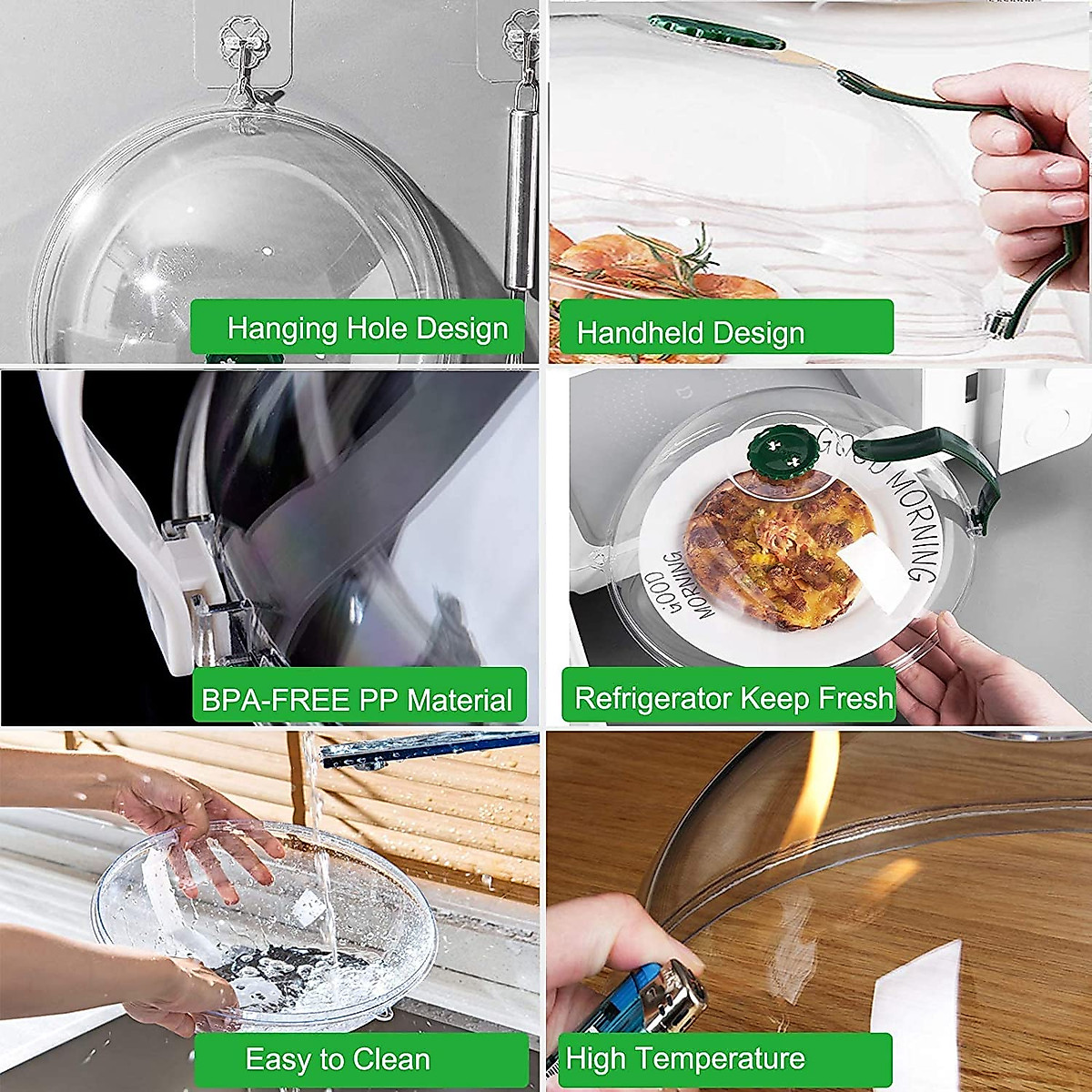 Hanging Hole Design

Handheld Design

BPA-FREE PP Material

GOOD MORNING

GOOD MORNING

Refrigerator Keep Fresh

Easy to Clean

High Temperature