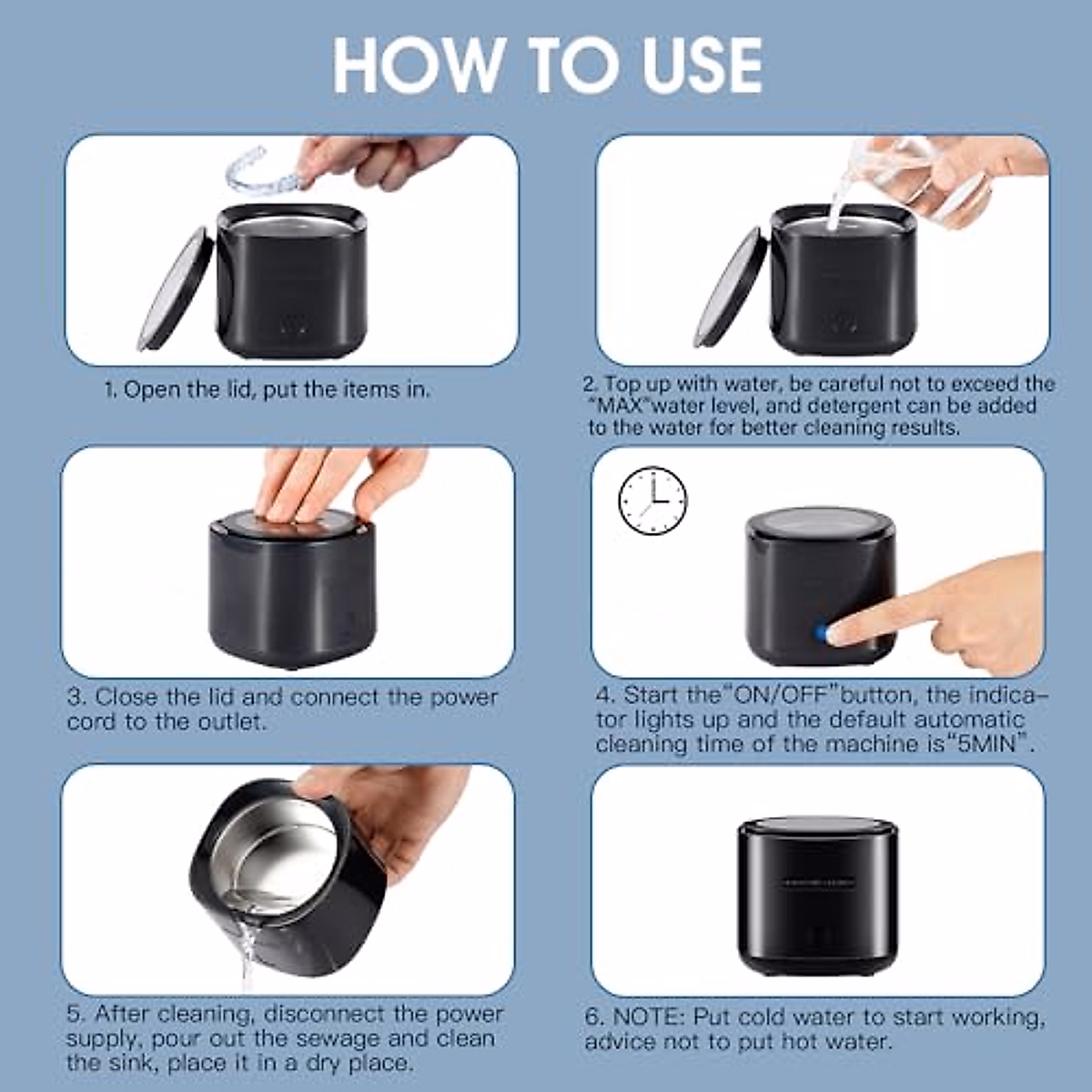 HOW TO USE

1. Open the lid, put the items in.

2. Top up with water, be careful not to exceed the "MAX"water level, and detergent can be added to the water for better cleaning results.

3. Close the lid and connect the power cord to the outlet.

4. Start the"ON/OFF"button, the indicator lights up and the default automatic cleaning time of the machine is"5MIN".

5. After cleaning, disconnect the power supply, pour out the sewage and clean the sink, place it in a dry place.

6. NOTE: Put cold water to start working, advice not to put hot water.