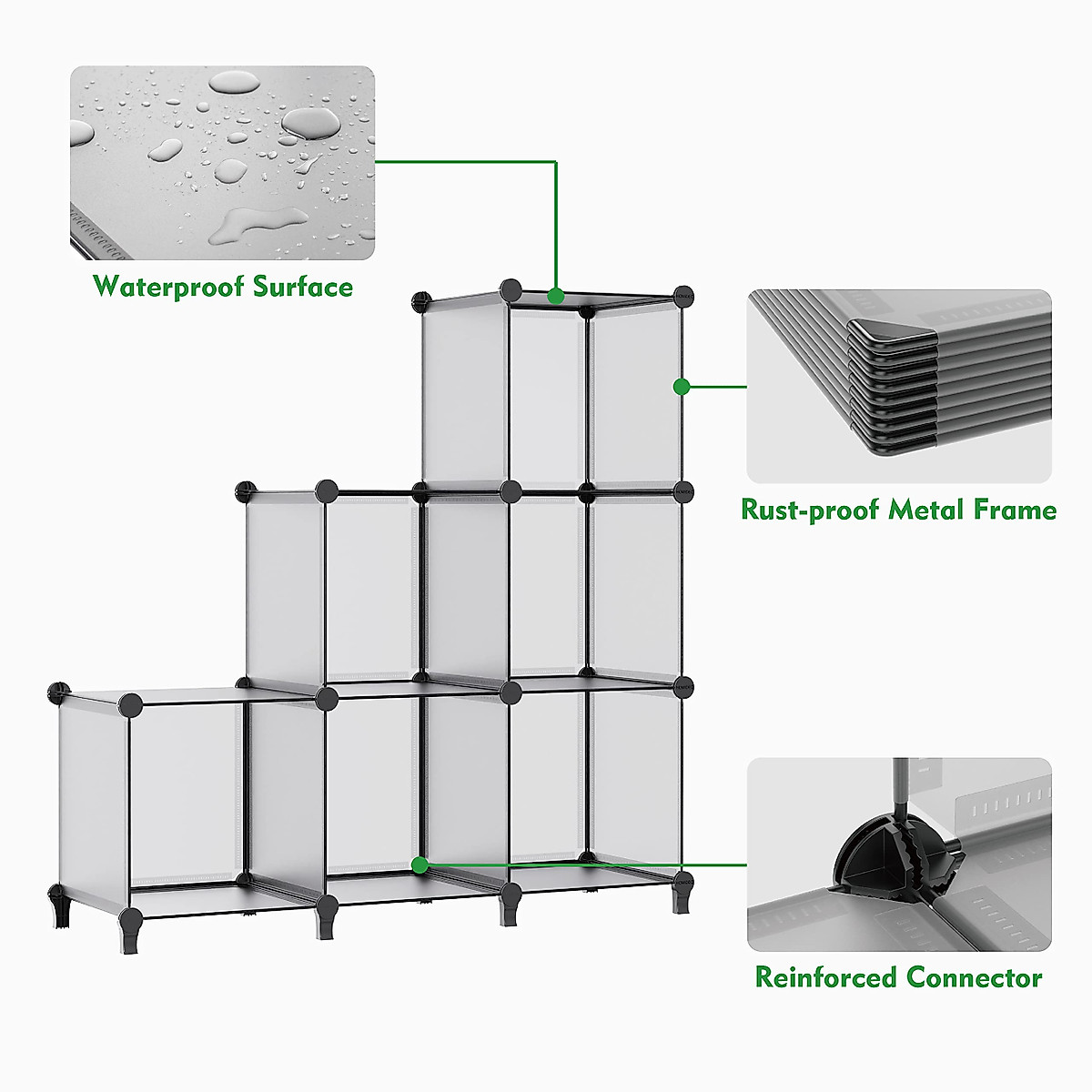 Waterproof Surface

Rust-proof Metal Frame

Reinforced Connector