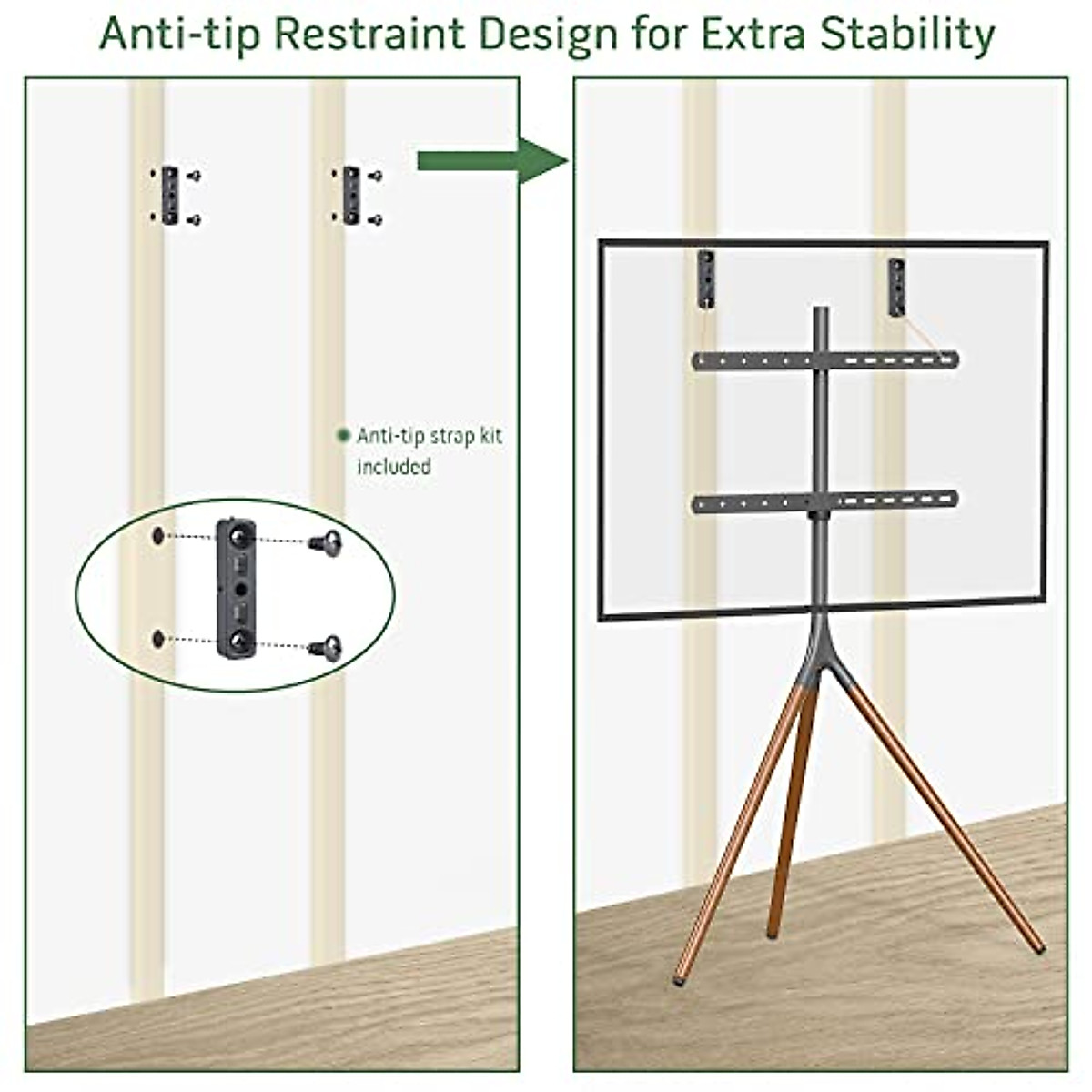 Anti-tip Restraint Design for Extra Stability

Anti-tip strap kit included