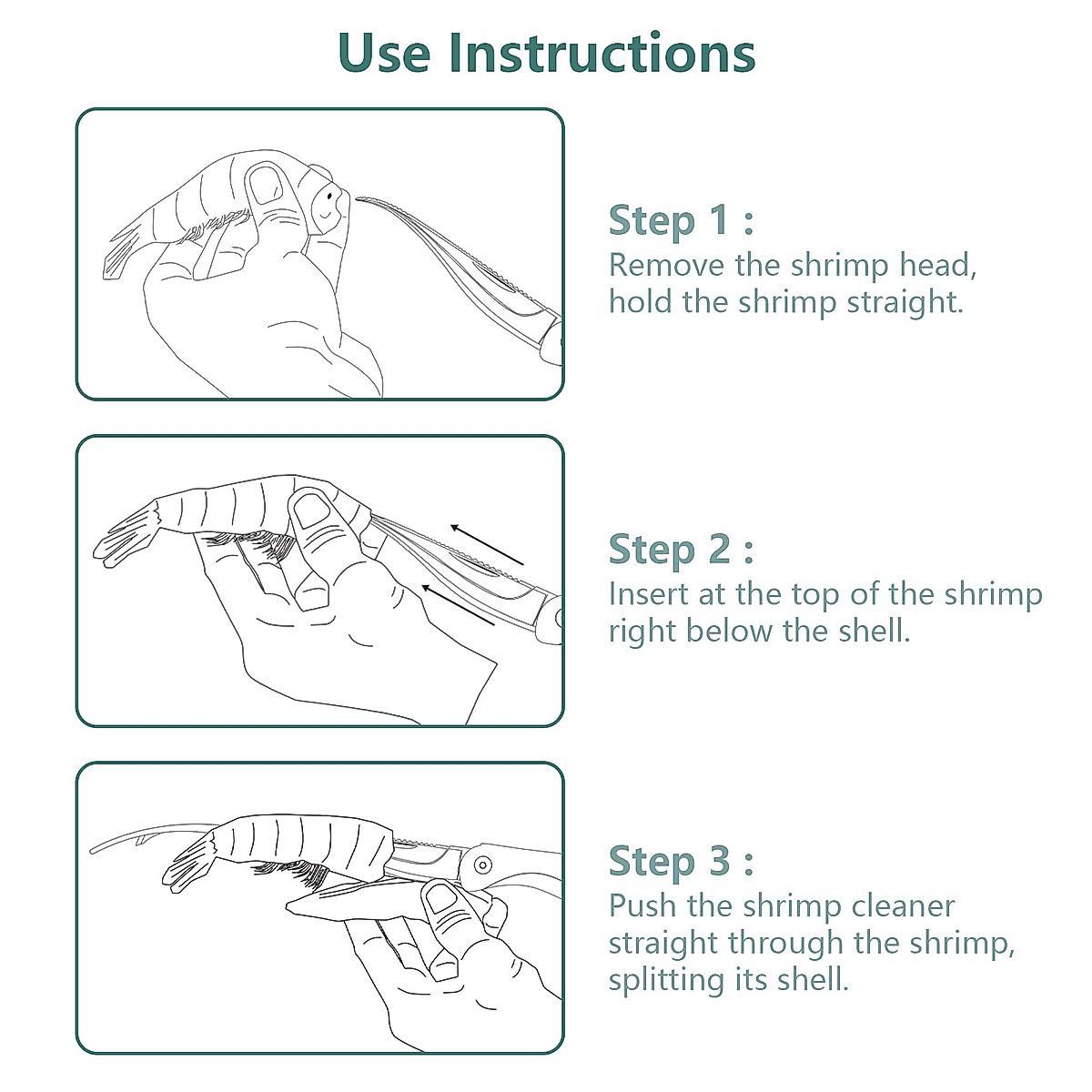 Use Instructions

Step 1 :
Remove the shrimp head, hold the shrimp straight.

Step 2 :
Insert at the top of the shrimp right below the shell.

Step 3 :
Push the shrimp cleaner straight through the shrimp, splitting its shell.