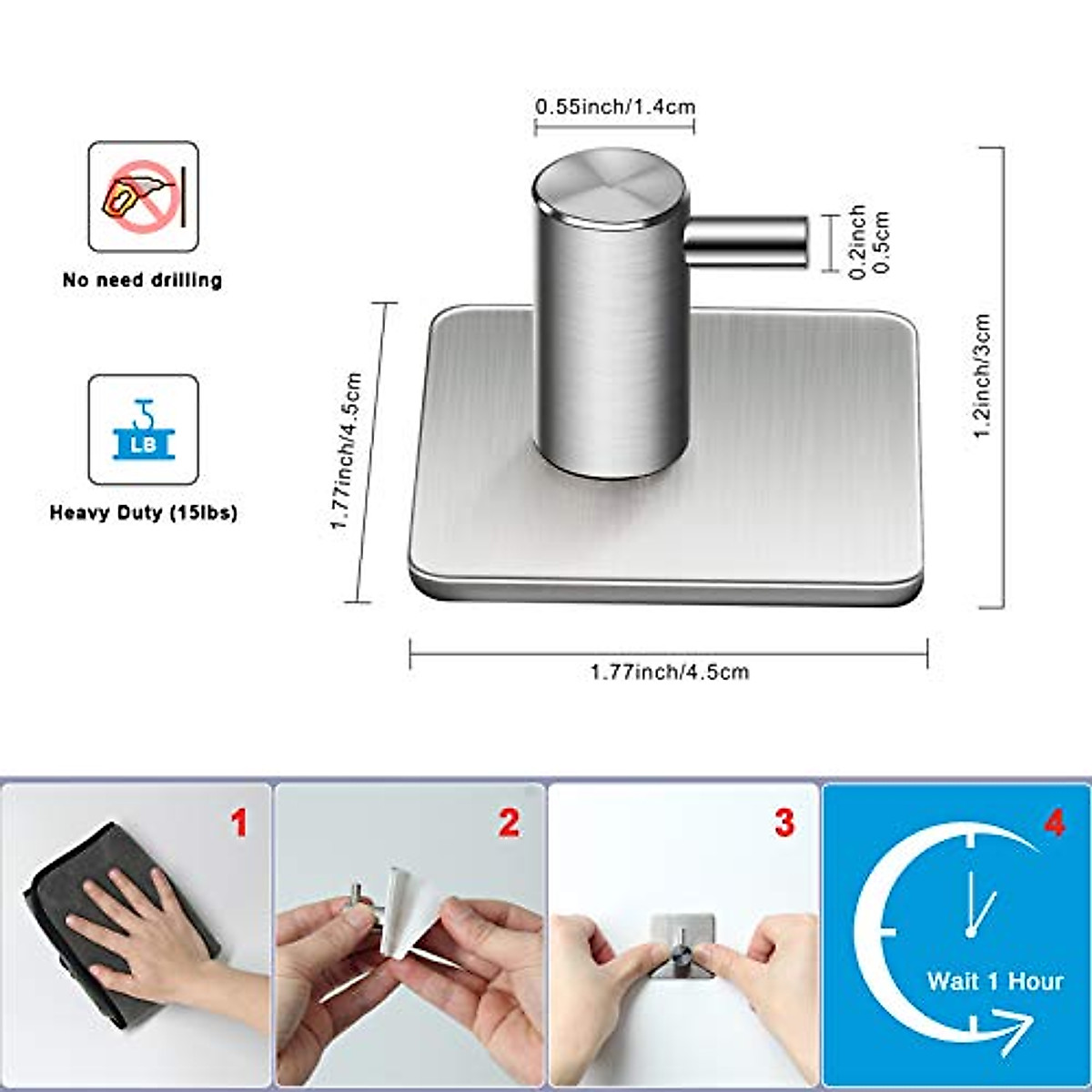 No need drilling

LB

Heavy Duty (15lbs)

0.55inch/1.4cm

0.2inch
0.5cm

1.2inch/3cm

1.77inch/4.5cm

1.77inch/4.5cm

1

2

3

4

Wait 1 Hour