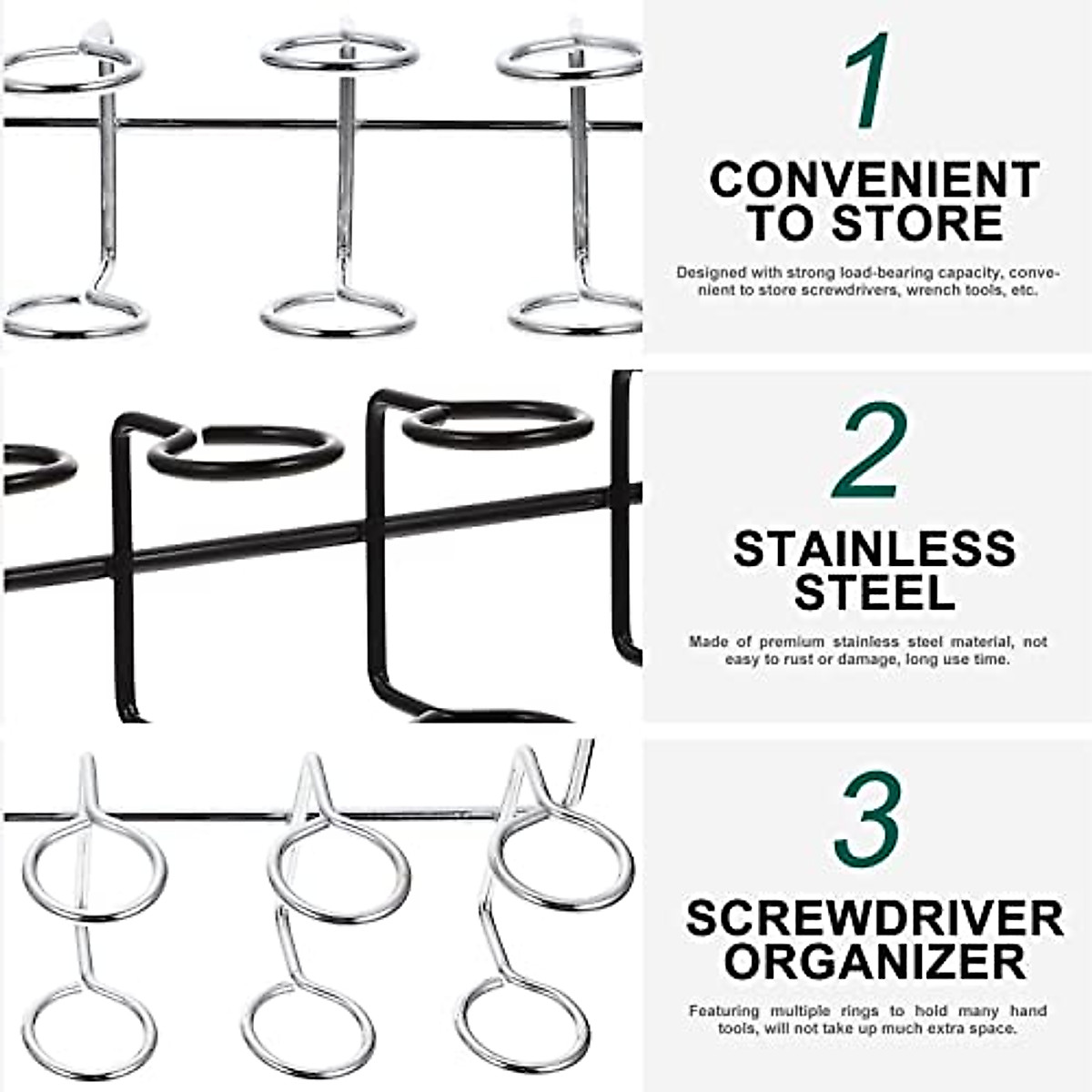 1

CONVENIENT TO STORE

Designed with strong load-bearing capacity, convenient to store screwdrivers, wrench tools, etc.

2

STAINLESS STEEL

Made of premium stainless steel material, not easy to rust or damage, long use time.

3

SCREWDRIVER ORGANIZER

Featuring multiple rings to hold many hand tools, will not take up much extra space.