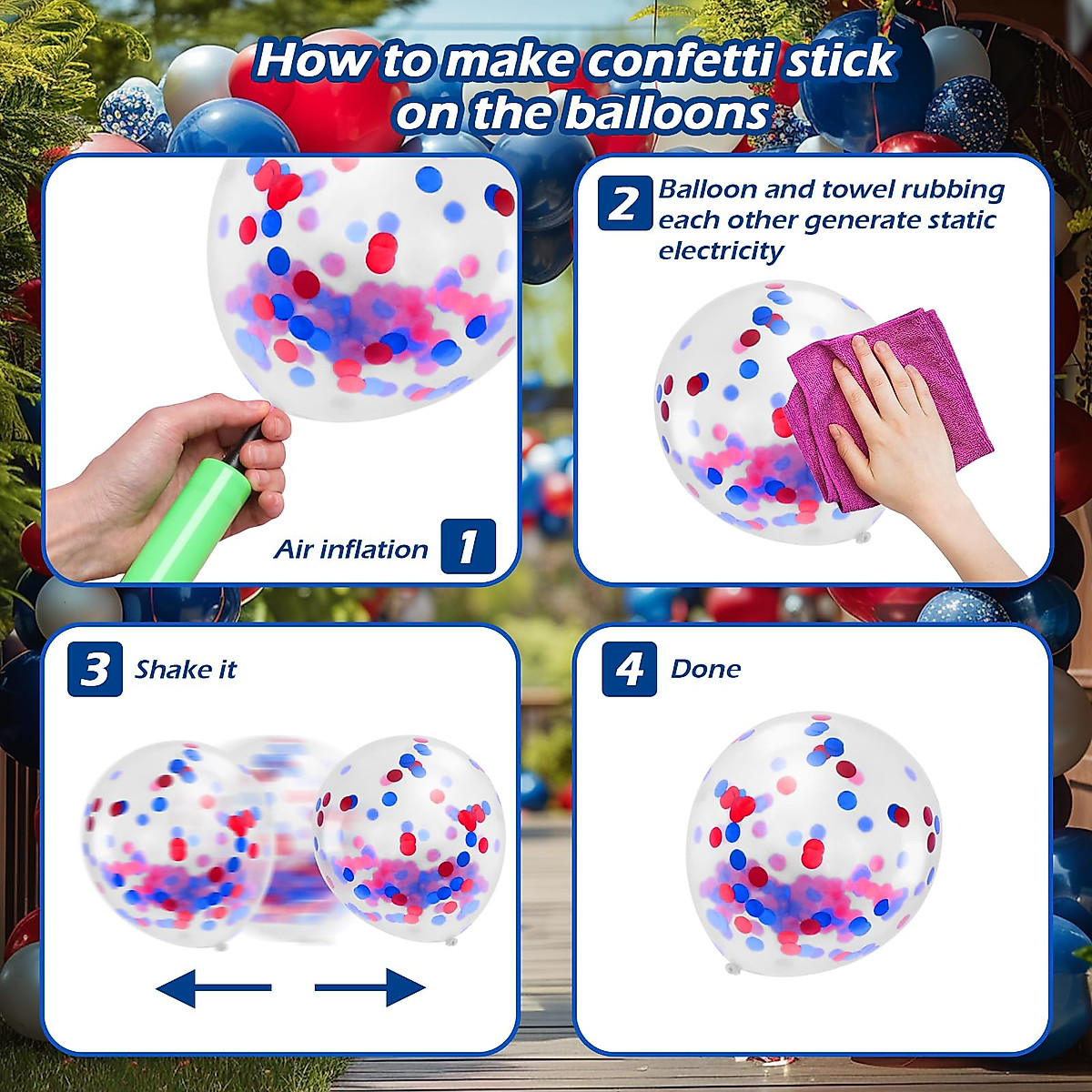 How to make confetti stick on the balloons

Air inflation 1

2 Balloon and towel rubbing each other generate static electricity

3 Shake it

4 Done