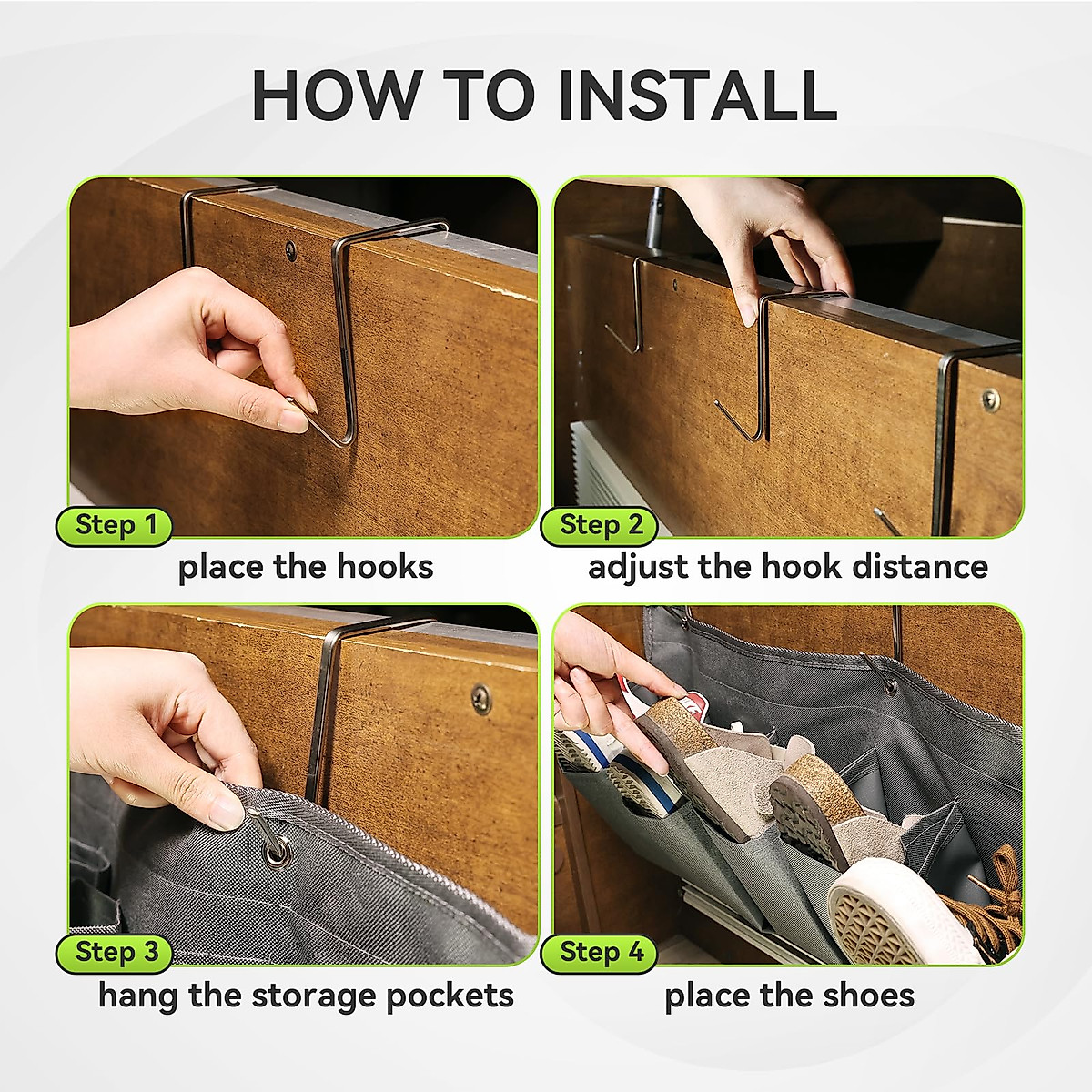 HOW TO INSTALL

Step 1
place the hooks

Step 2
adjust the hook distance

Step 3
hang the storage pockets

Step 4
place the shoes