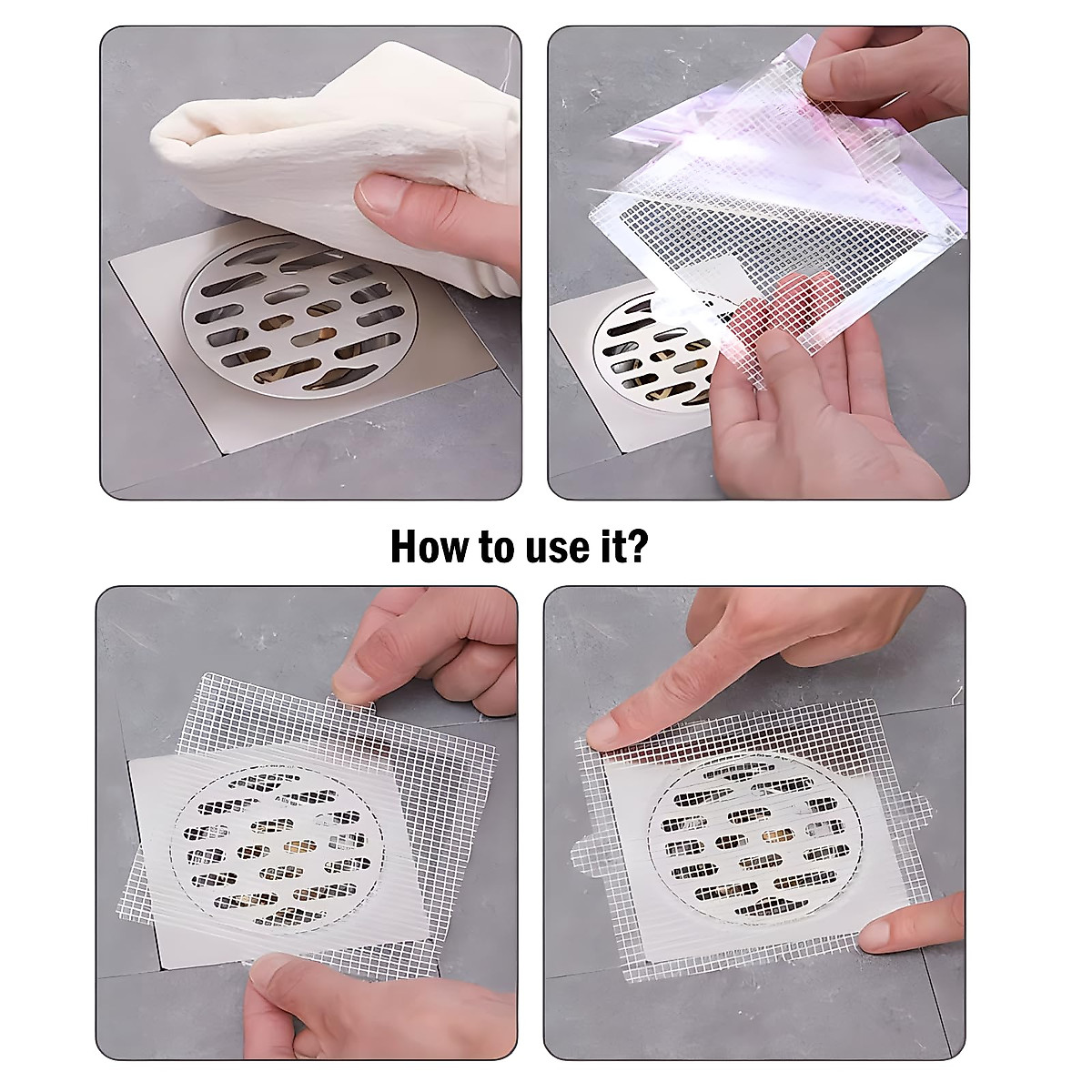 How to use it?